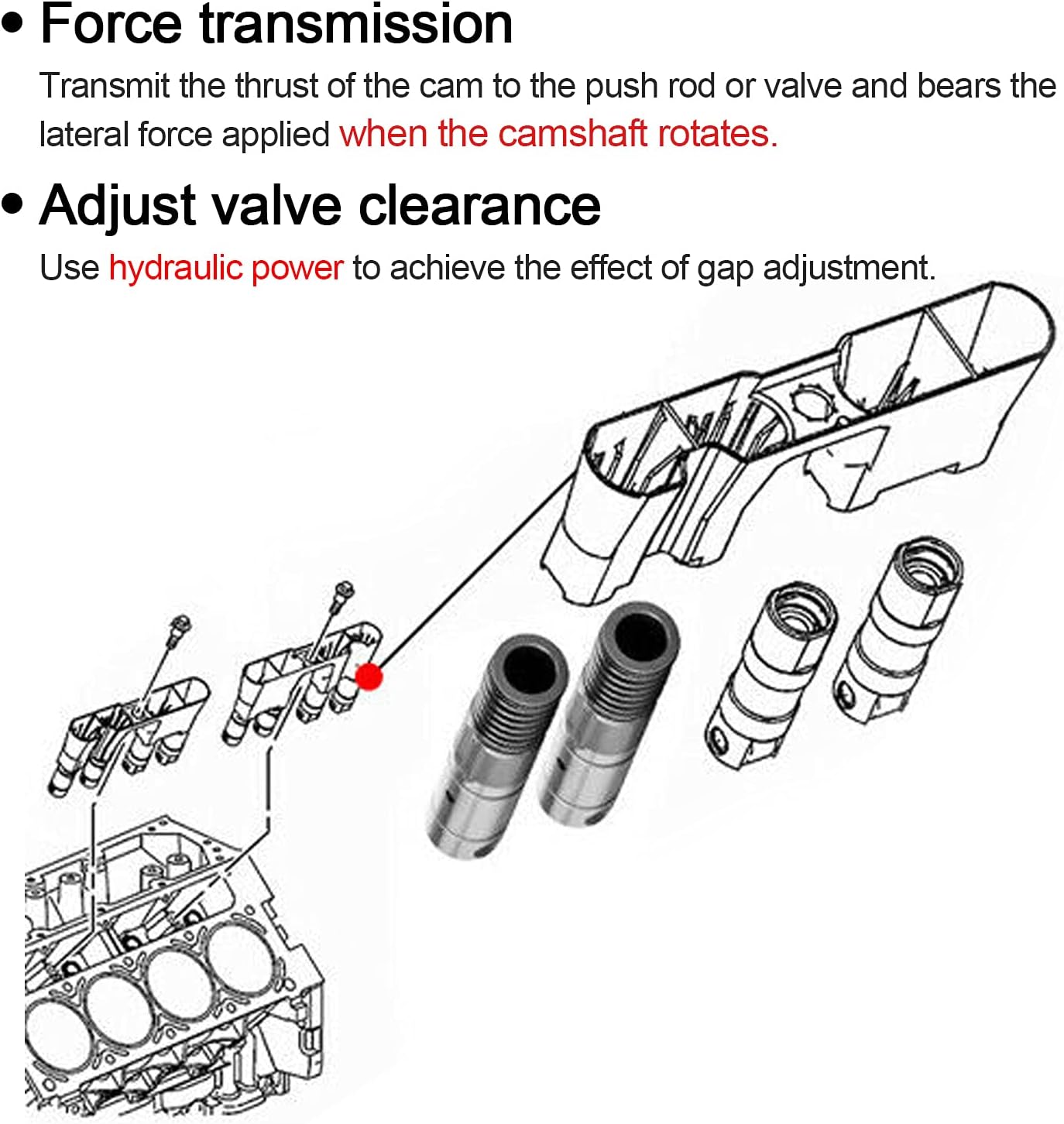 • Force transmission

Transmit the thrust of the cam to the push rod or valve and bears the lateral force applied when the camshaft rotates.

• Adjust valve clearance

Use hydraulic power to achieve the effect of gap adjustment.