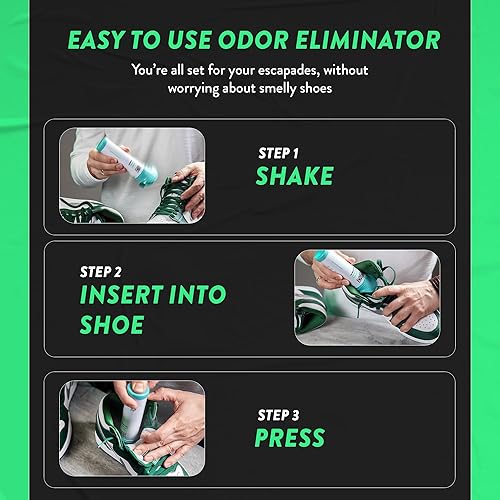 EASY TO USE ODOR ELIMINATOR

You're all set for your escapades, without worrying about smelly shoes

STEP 1
SHAKE

STEP 2
INSERT INTO SHOE

STEP 3
PRESS