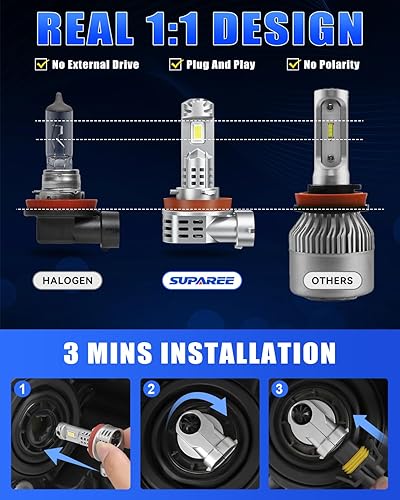 REAL 1:1 DESIGN

No External Drive
Plug And Play
No Polarity

HALOGEN
SUPAREE
OTHERS

3 MINS INSTALLATION

1
2
3