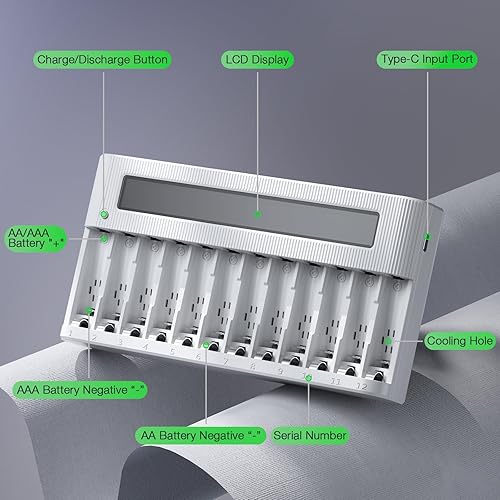 Charge/Discharge Button

LCD Display

Type-C Input Port

AA/AAA Battery "+"

Cooling Hole

1 2 3 4 5 6 7 8 9 10 11 12

AAA Battery Negative "-"

AA Battery Negative "-"

Serial Number