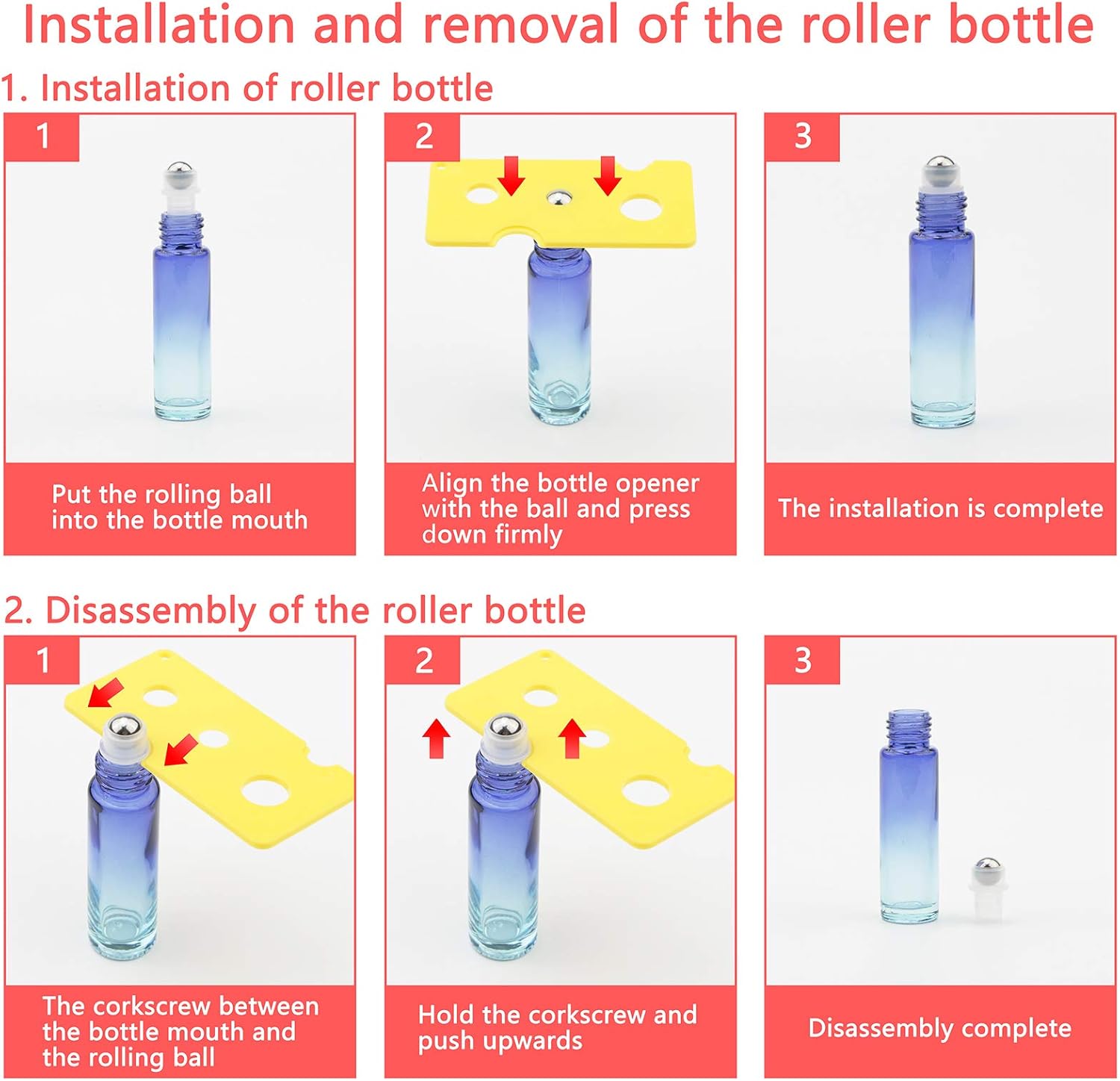 Installation and removal of the roller bottle

1. Installation of roller bottle

1

Put the rolling ball into the bottle mouth

2

Align the bottle opener with the ball and press down firmly

3

The installation is complete

2. Disassembly of the roller bottle

1

The corkscrew between the bottle mouth and the rolling ball

2

Hold the corkscrew and push upwards

3

Disassembly complete