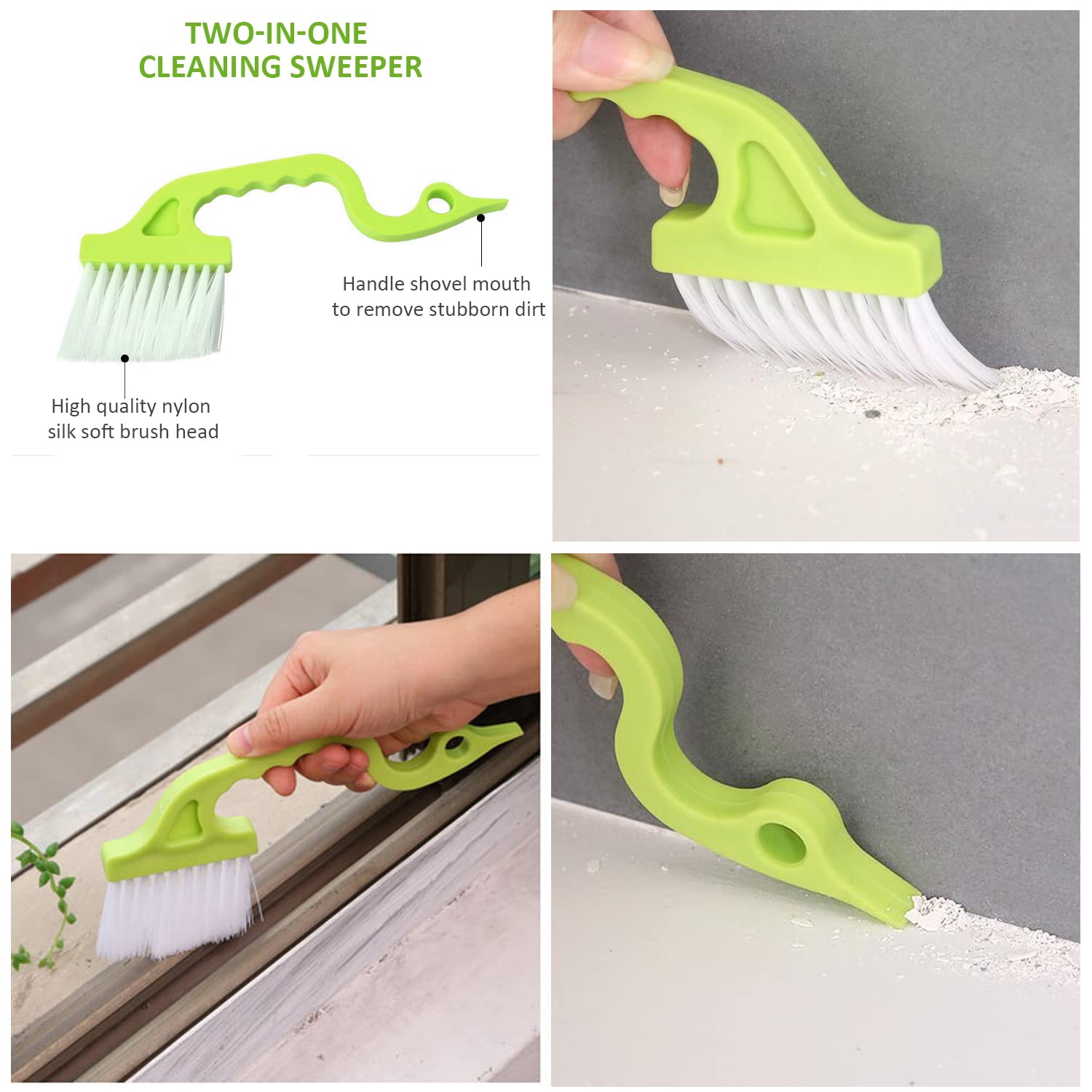 TWO-IN-ONE
CLEANING SWEEPER

Handle shovel mouth
to remove stubborn dirt

High quality nylon
silk soft brush head