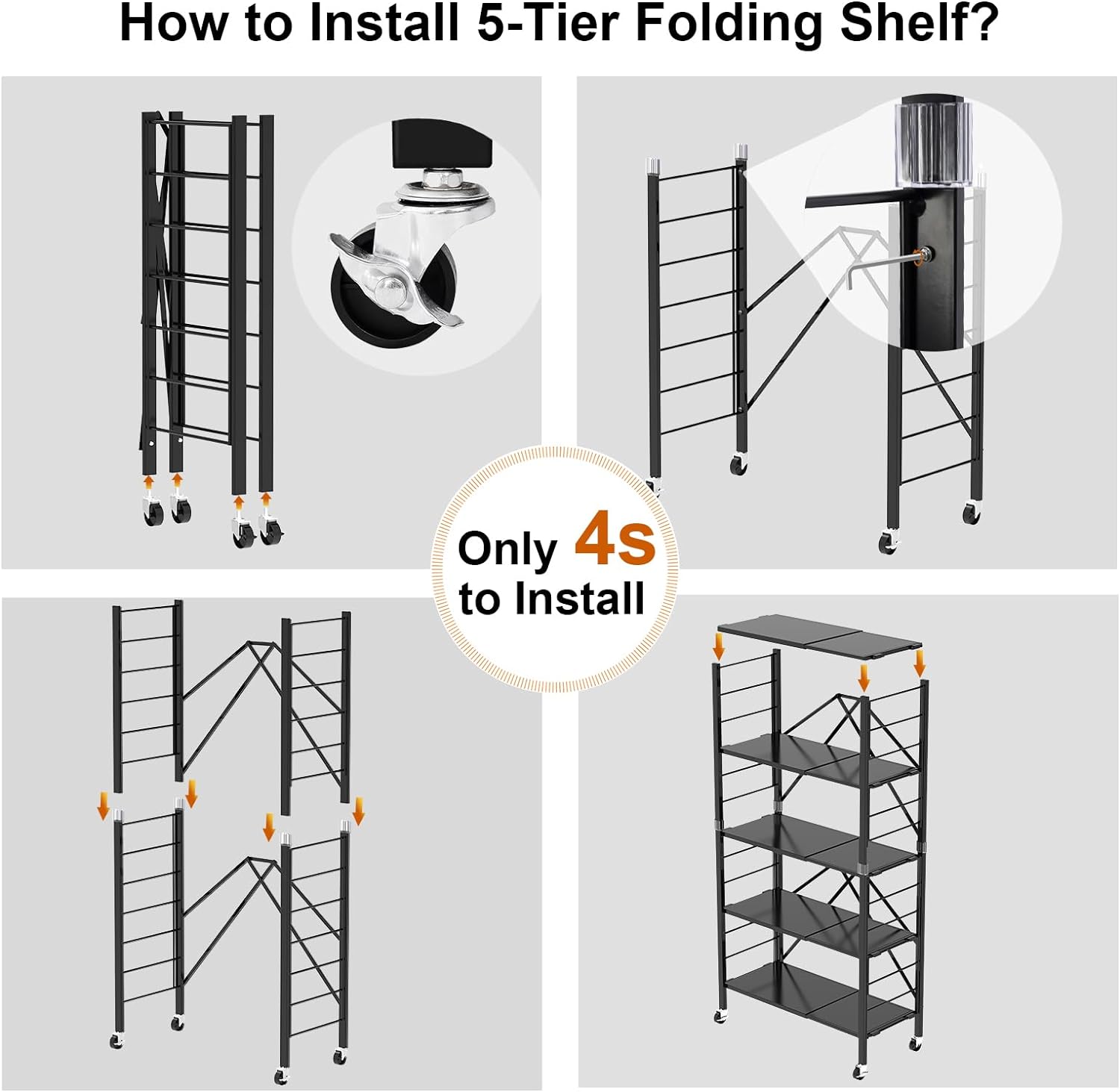 How to Install 5-Tier Folding Shelf?

Only 4s to Install