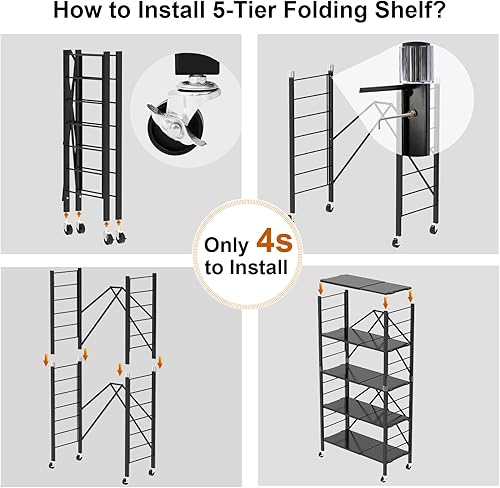 How to Install 5-Tier Folding Shelf?

Only 4s to Install