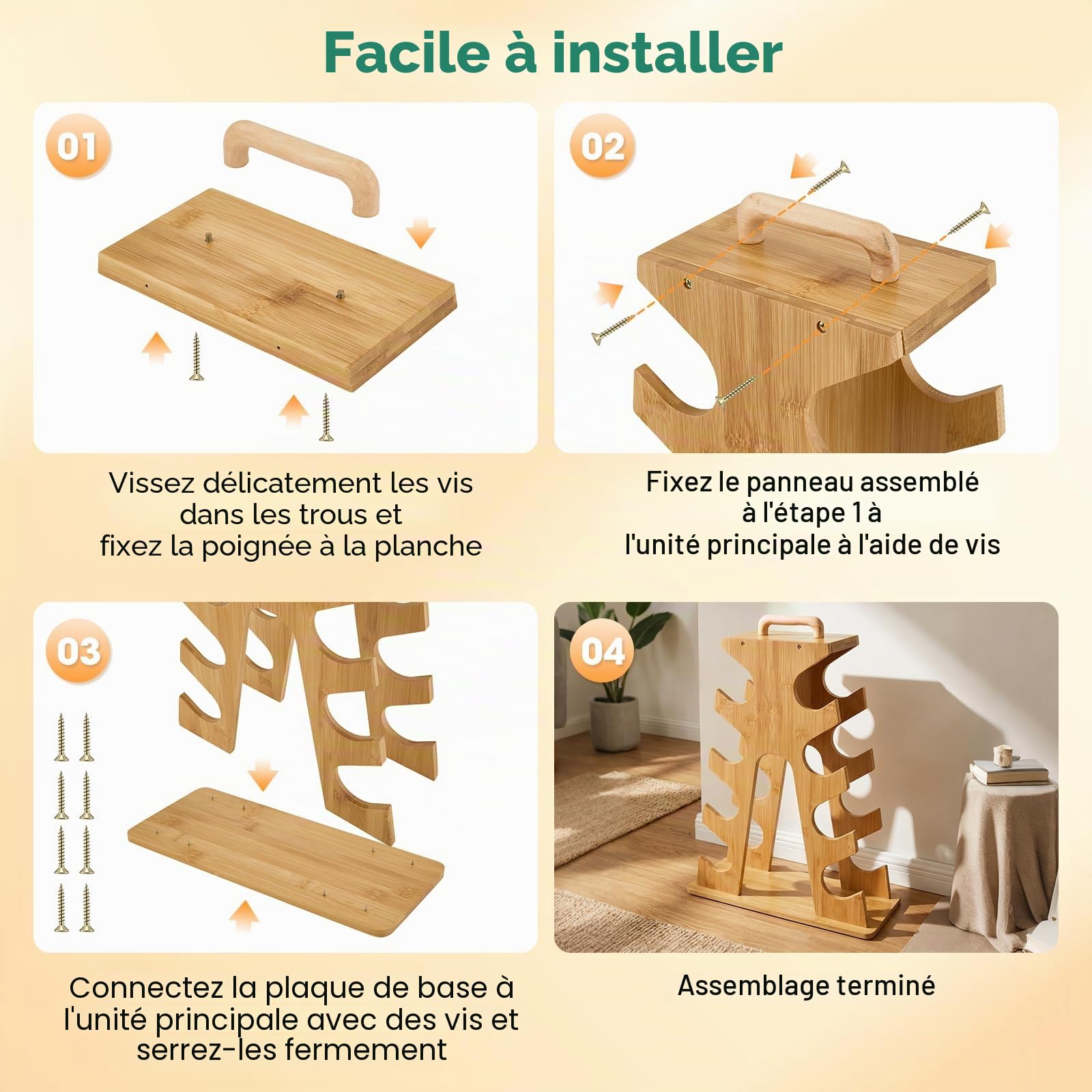 Facile à installer

01

Vissez délicatement les vis dans les trous et fixez la poignée à la planche

02

Fixez le panneau assemblé à l'étape 1 à l'unité principale à l'aide de vis

03

Connectez la plaque de base à l'unité principale avec des vis et serrez-les fermement

04

Assemblage terminé