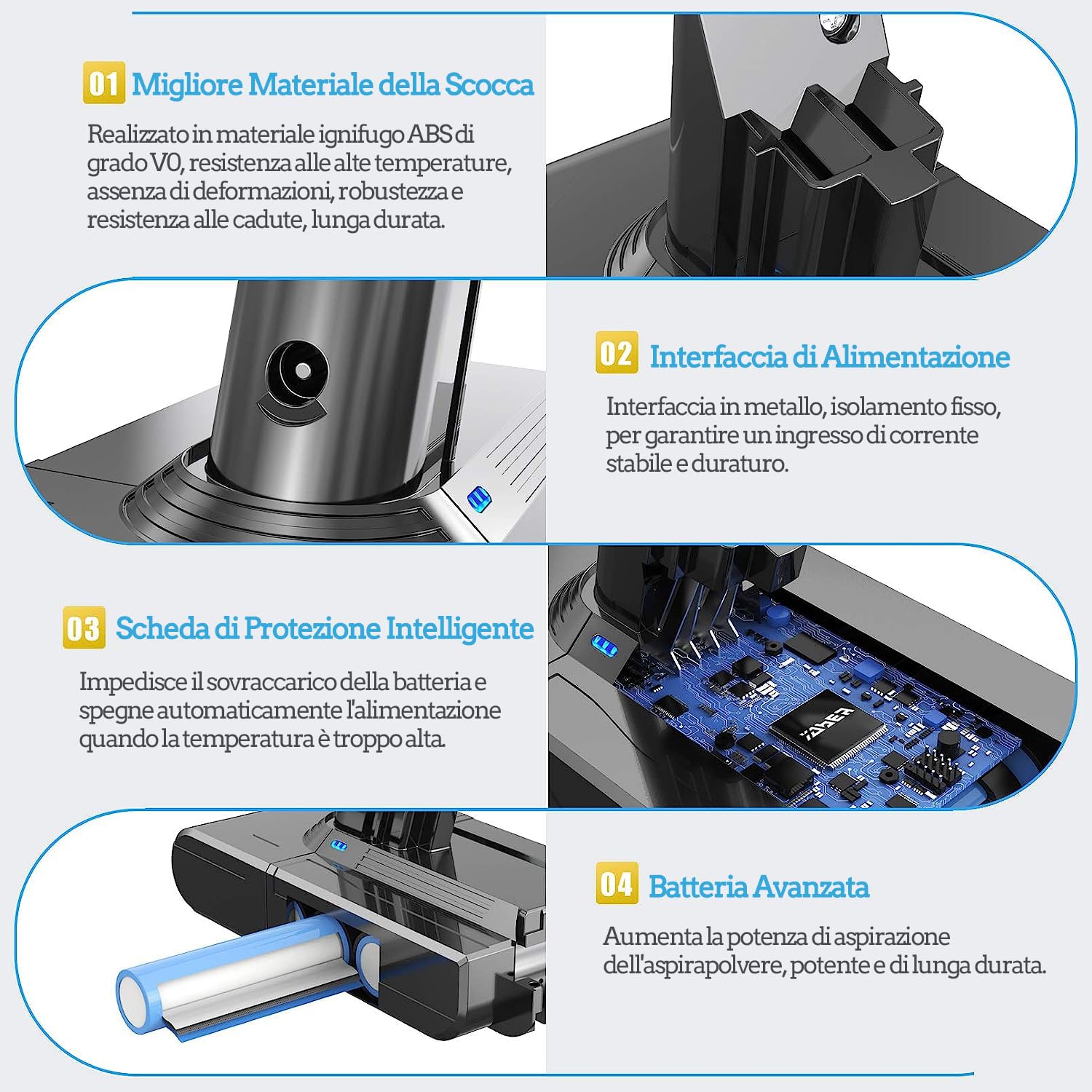 01 Migliore Materiale della Scocca

Realizzato in materiale ignifugo ABS di grado V0, resistenza alle alte temperature, assenza di deformazioni, robustezza e resistenza alle cadute, lunga durata.

02 Interfaccia di Alimentazione

Interfaccia in metallo, isolamento fisso, per garantire un ingresso di corrente stabile e duraturo.

03 Scheda di Protezione Intelligente

Impedisce il sovraccarico della batteria e spegne automaticamente l'alimentazione quando la temperatura è troppo alta.

YABER

04 Batteria Avanzata

Aumenta la potenza di aspirazione dell'aspirapolvere, potente e di lunga durata.