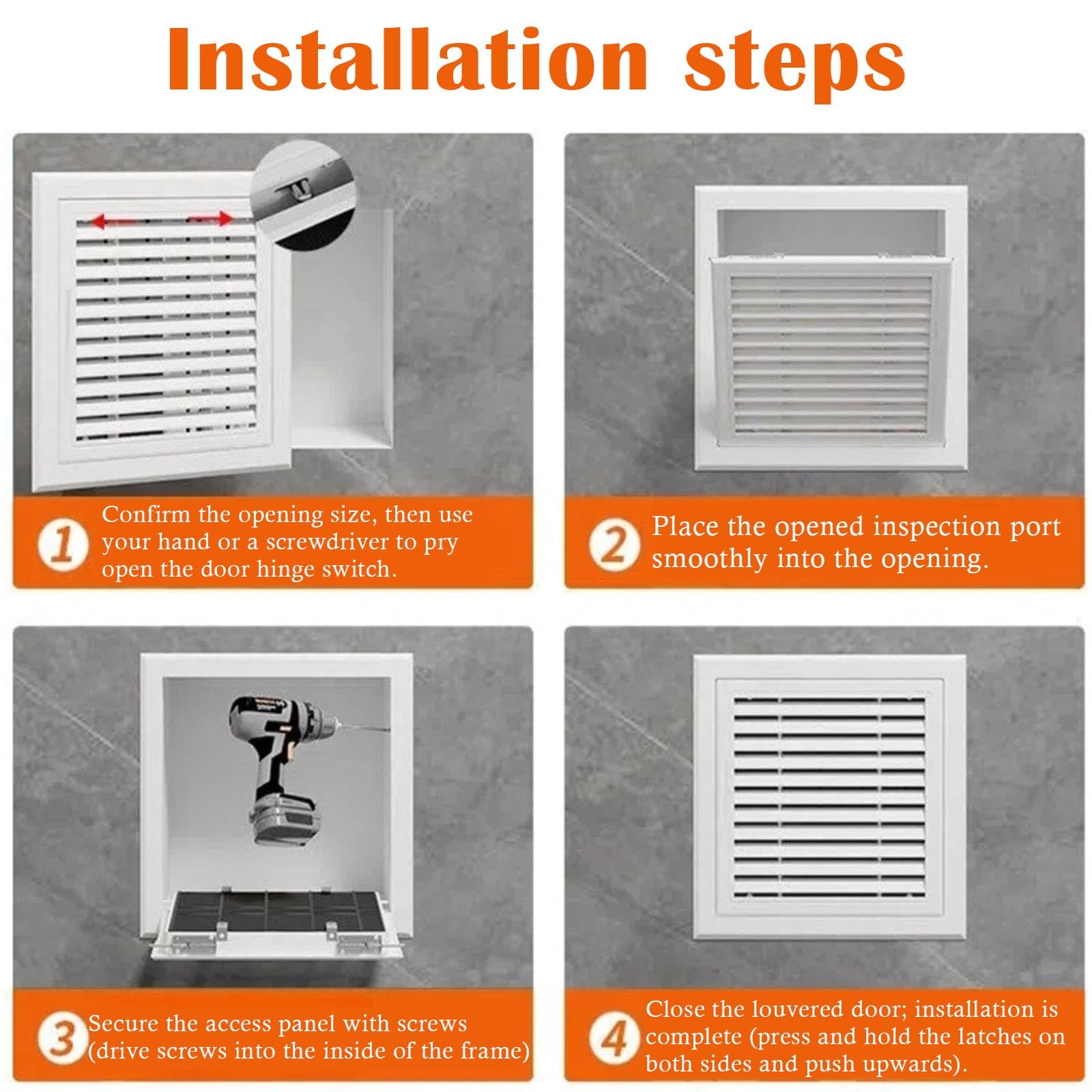 Installation steps

1 Confirm the opening size, then use your hand or a screwdriver to pry open the door hinge switch.

2 Place the opened inspection port smoothly into the opening.

3 Secure the access panel with screws (drive screws into the inside of the frame)

4 Close the louvered door; installation is complete (press and hold the latches on both sides and push upwards).