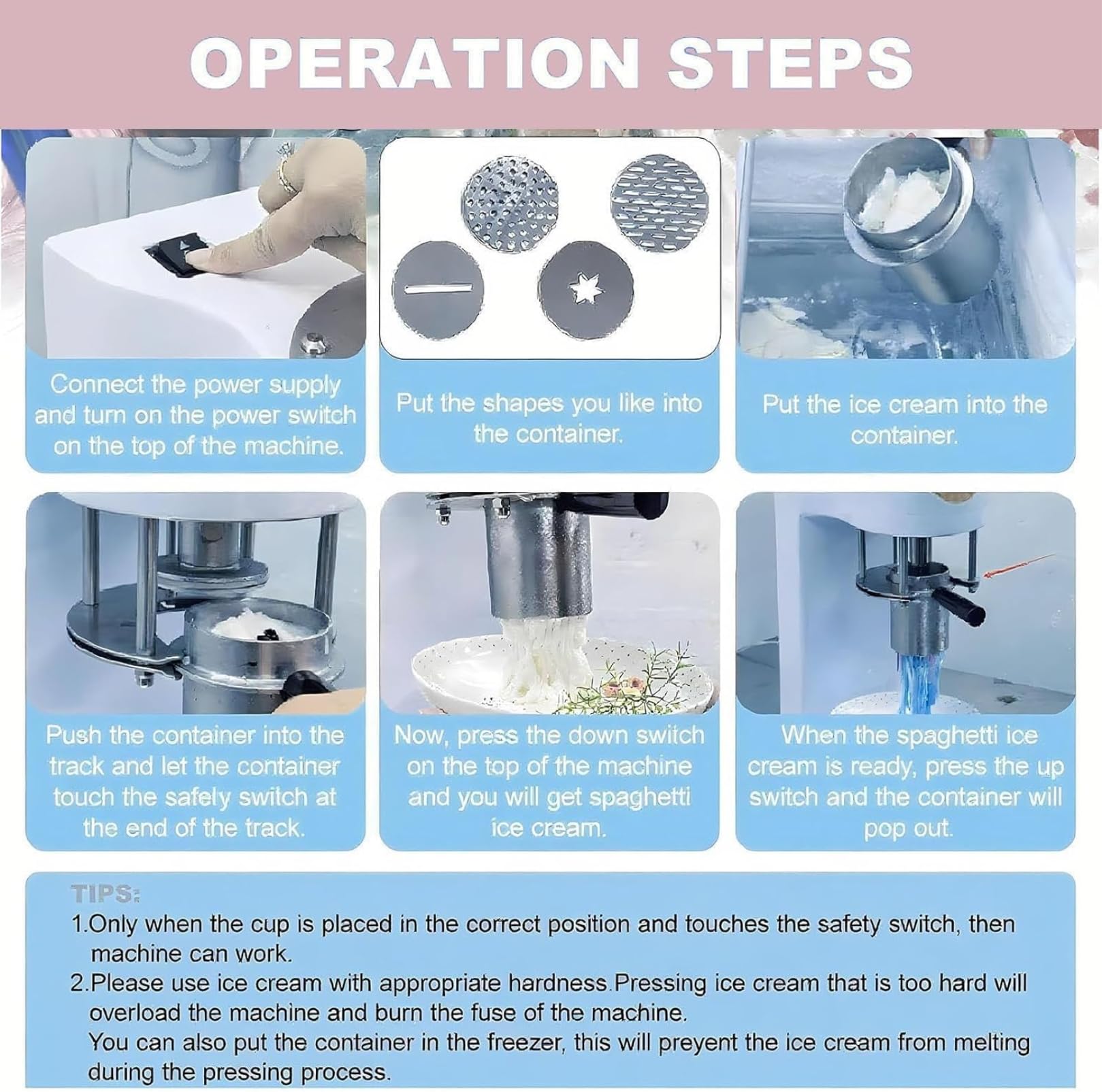 OPERATION STEPS

Connect the power supply and turn on the power switch on the top of the machine.

Put the shapes you like into the container.

Put the ice cream into the container.

Push the container into the track and let the container touch the safely switch at the end of the track.

Now, press the down switch on the top of the machine and you will get spaghetti ice cream.

When the spaghetti ice cream is ready, press the up switch and the container will pop out.

TIPS:
1.Only when the cup is placed in the correct position and touches the safety switch, then machine can work.
2.Please use ice cream with appropriate hardness.Pressing ice cream that is too hard will overload the machine and burn the fuse of the machine.
You can also put the container in the freezer, this will preyent the ice cream from melting during the pressing process.