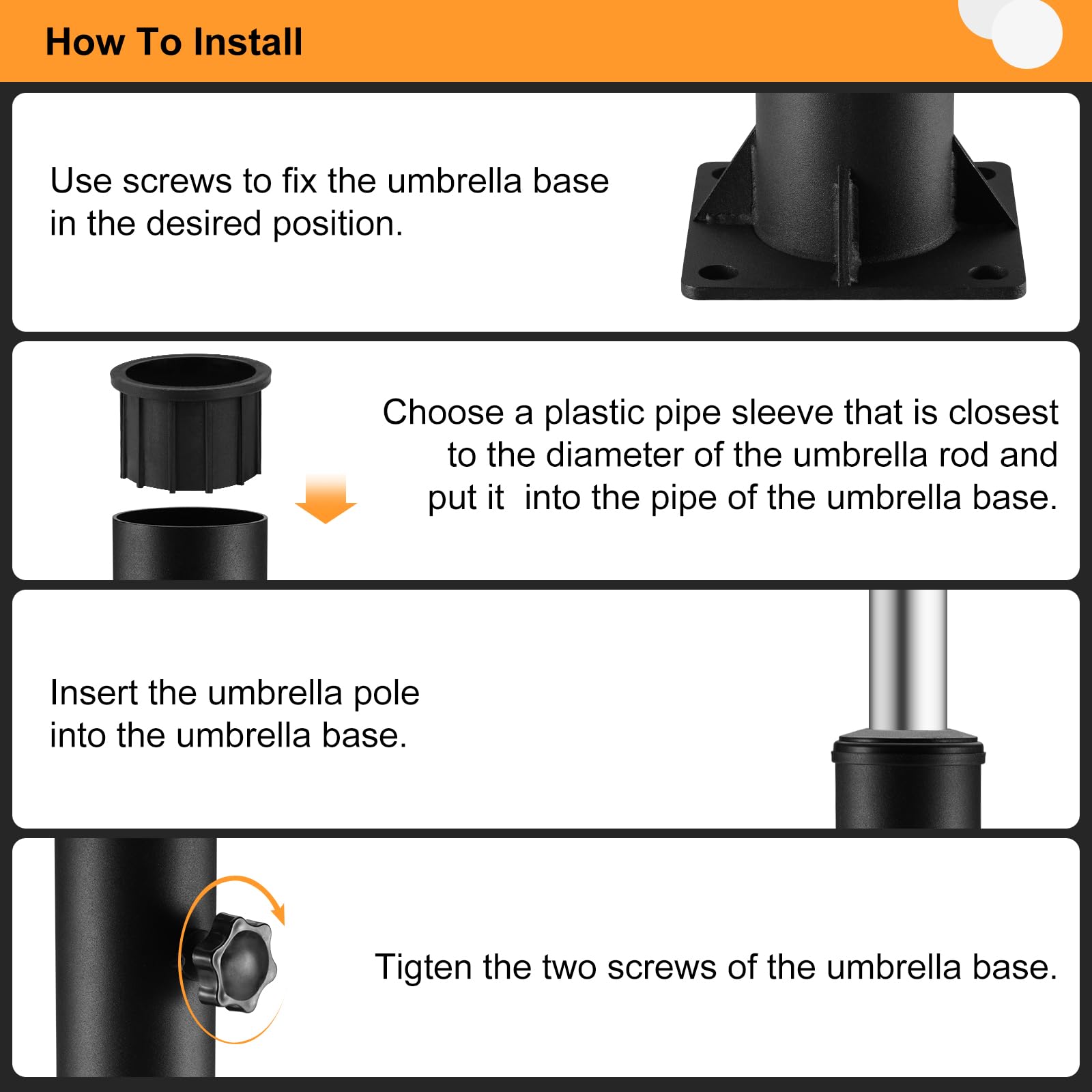 How To Install

Use screws to fix the umbrella base in the desired position.

Choose a plastic pipe sleeve that is closest to the diameter of the umbrella rod and put it  into the pipe of the umbrella base.

Insert the umbrella pole into the umbrella base.

Tigten the two screws of the umbrella base.