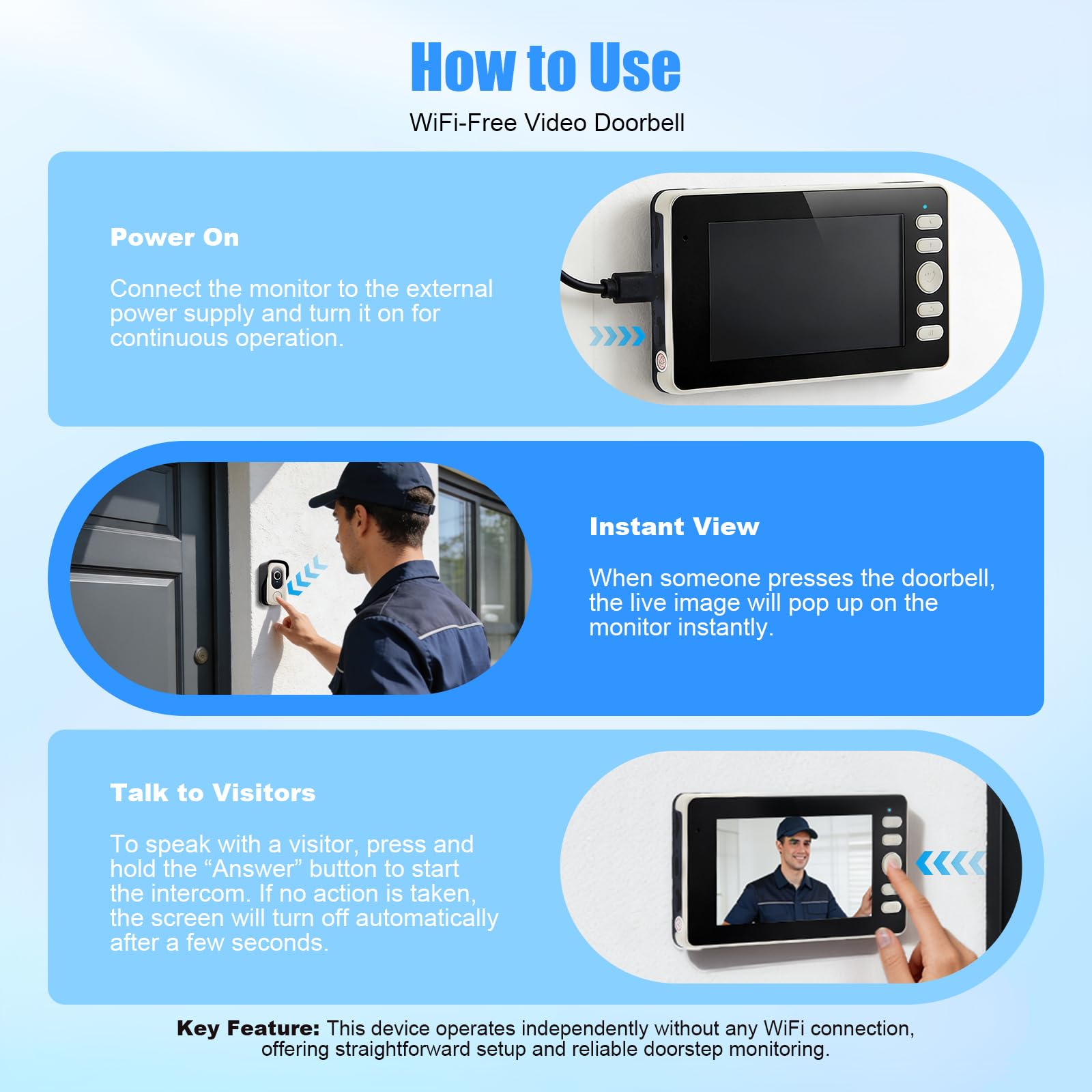 How to Use

WiFi-Free Video Doorbell

Power On

Connect the monitor to the external power supply and turn it on for continuous operation.

Instant View

When someone presses the doorbell, the live image will pop up on the monitor instantly.

Talk to Visitors

To speak with a visitor, press and hold the “Answer” button to start the intercom. If no action is taken, the screen will turn off automatically after a few seconds.

Key Feature: This device operates independently without any WiFi connection, offering straightforward setup and reliable doorstep monitoring.