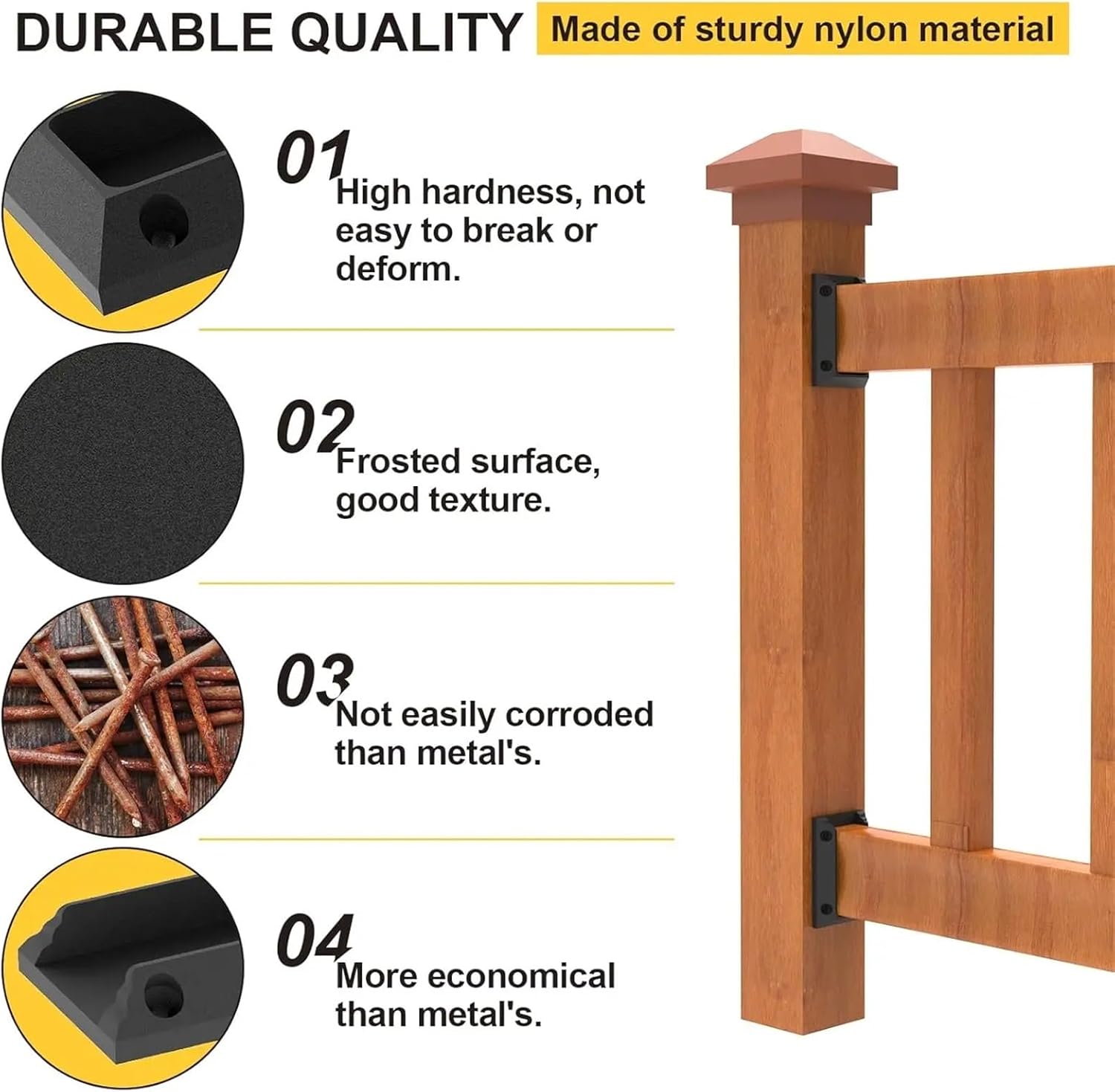 DURABLE QUALITY Made of sturdy nylon material

01
High hardness, not easy to break or deform.

02
Frosted surface, good texture.

03
Not easily corroded than metal's.

04
More economical than metal's.