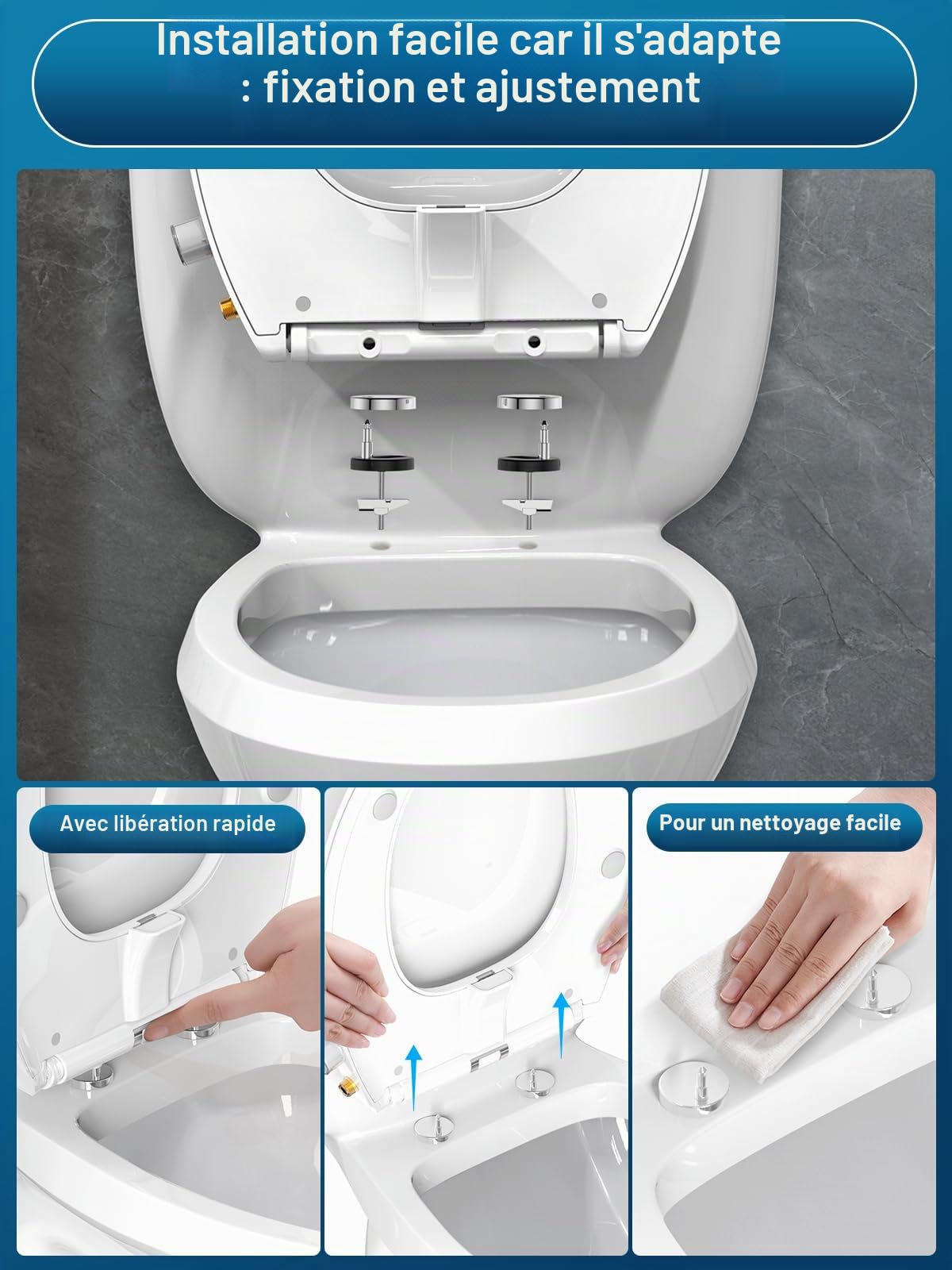 Installation facile car il s'adapte : fixation et ajustement

Avec libération rapide

Pour un nettoyage facile