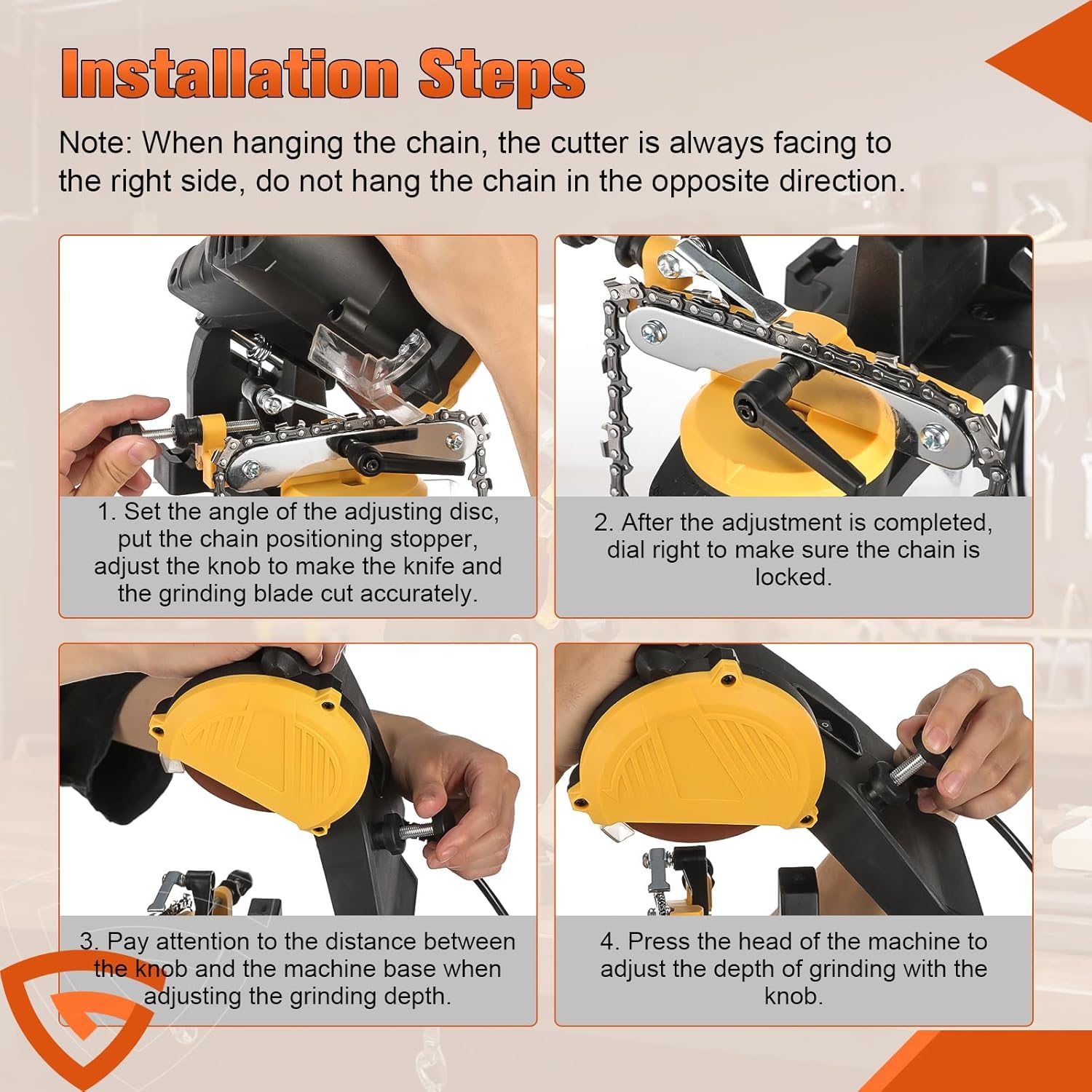 Installation Steps

Note: When hanging the chain, the cutter is always facing to the right side, do not hang the chain in the opposite direction.

1. Set the angle of the adjusting disc, put the chain positioning stopper, adjust the knob to make the knife and the grinding blade cut accurately.

2. After the adjustment is completed, dial right to make sure the chain is locked.

3. Pay attention to the distance between the knob and the machine base when adjusting the grinding depth.

4. Press the head of the machine to adjust the depth of grinding with the knob.