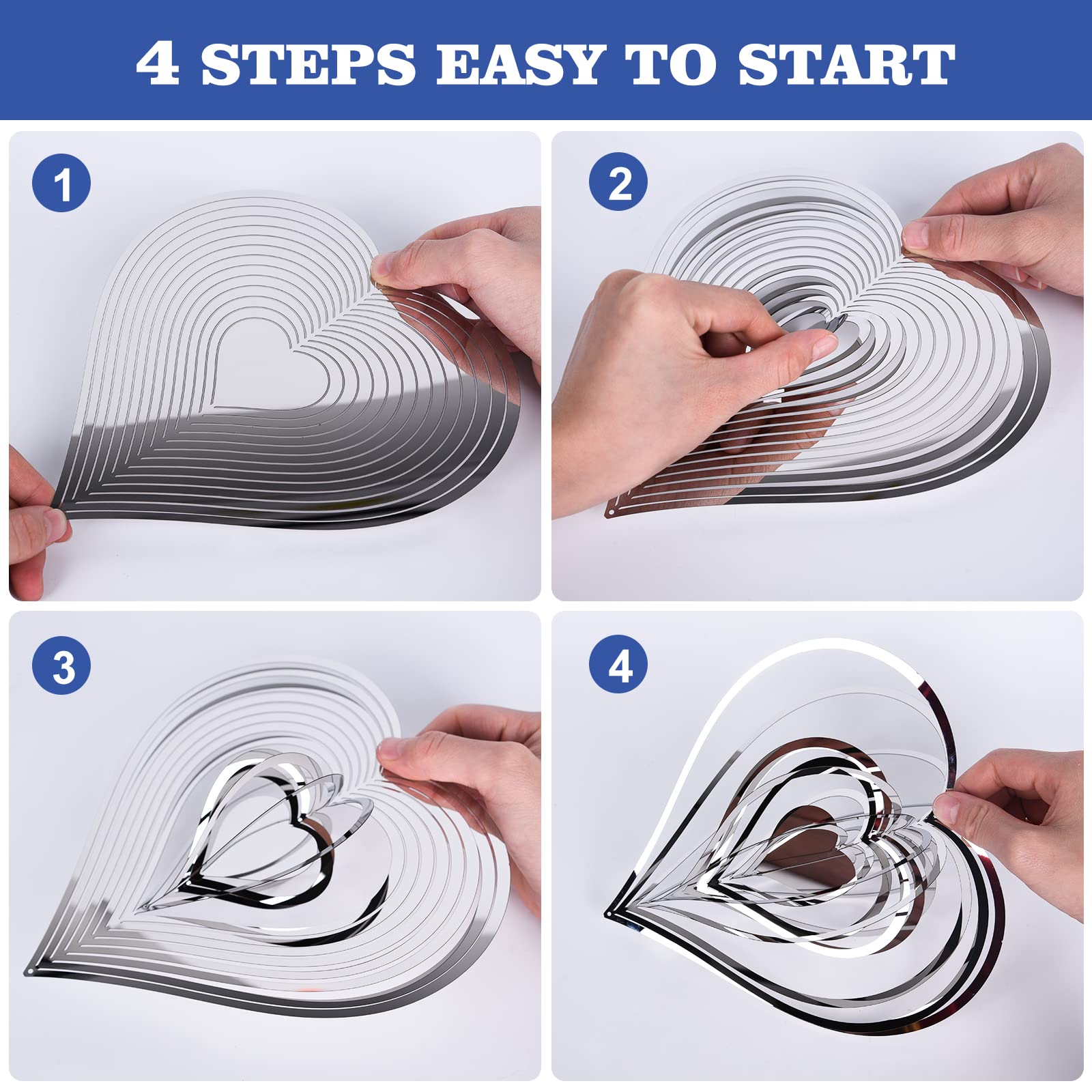 4 STEPS EASY TO START

1

2

3

4