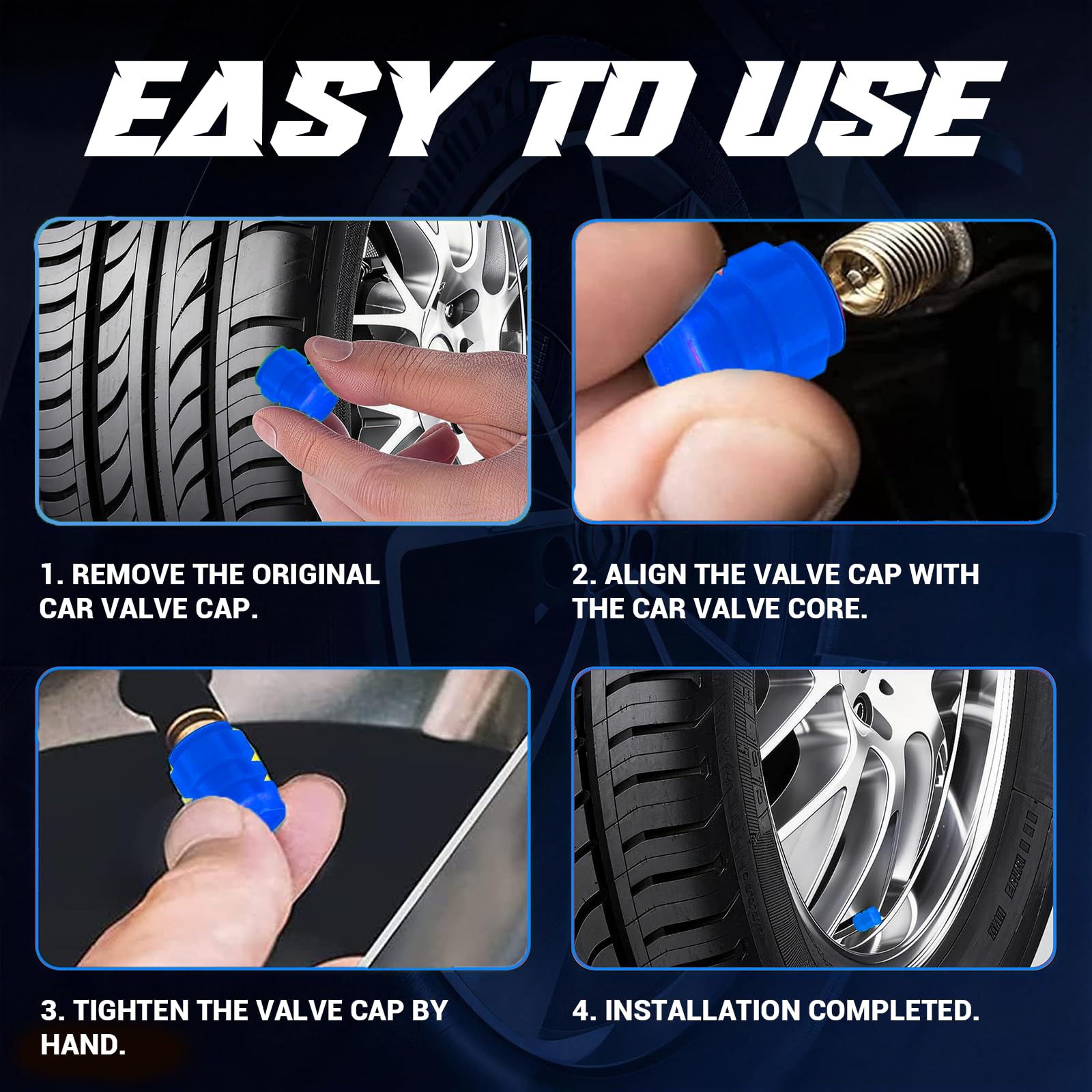 EASY TO USE

1. REMOVE THE ORIGINAL CAR VALVE CAP.

2. ALIGN THE VALVE CAP WITH THE CAR VALVE CORE.

3. TIGHTEN THE VALVE CAP BY HAND.

4. INSTALLATION COMPLETED.