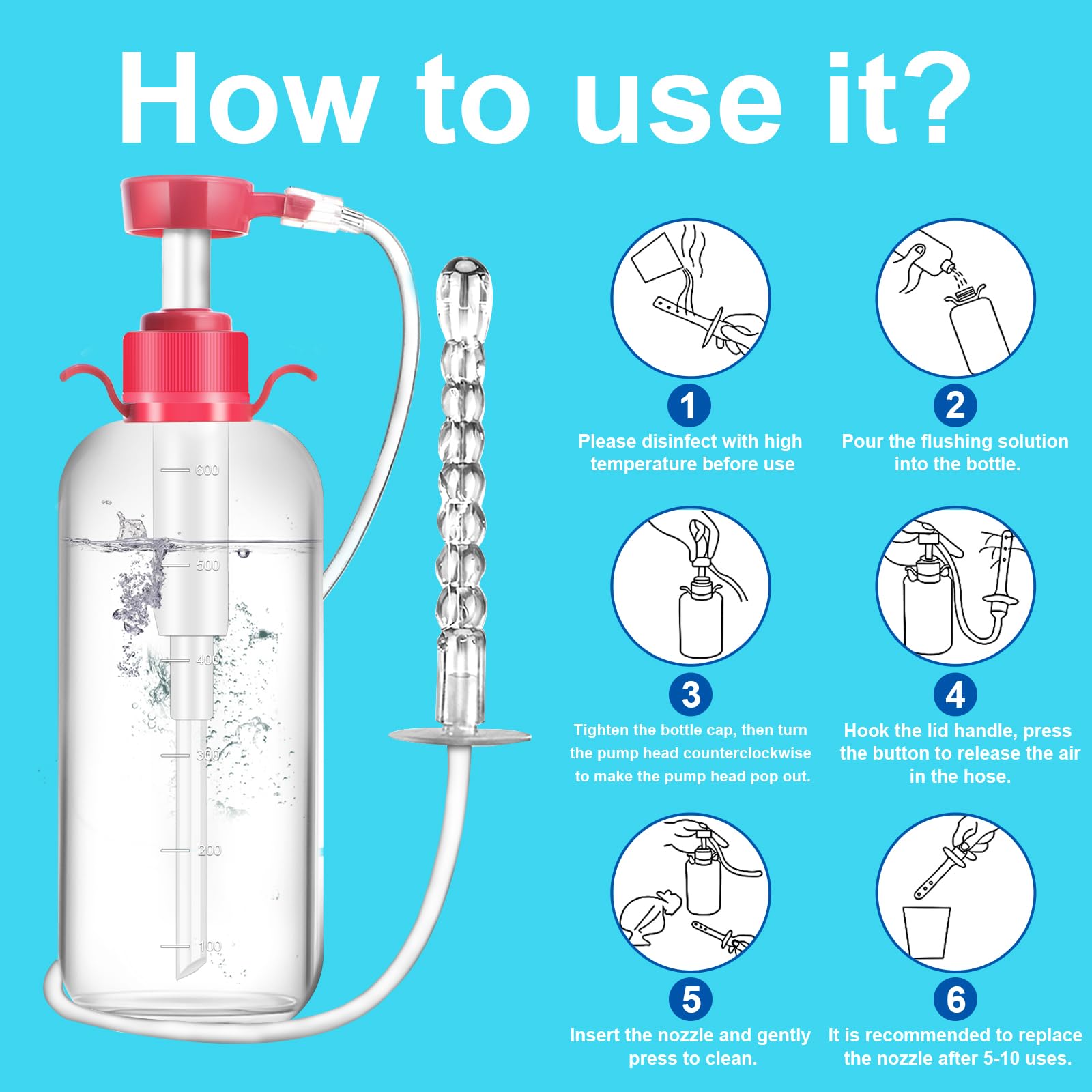 How to use it?

600
500
400
300
200
100

1
Please disinfect with high temperature before use

2
Pour the flushing solution into the bottle.

3
Tighten the bottle cap, then turn the pump head counterclockwise to make the pump head pop out.

4
Hook the lid handle, press the button to release the air in the hose.

5
Insert the nozzle and gently press to clean.

6
It is recommended to replace the nozzle after 5-10 uses.