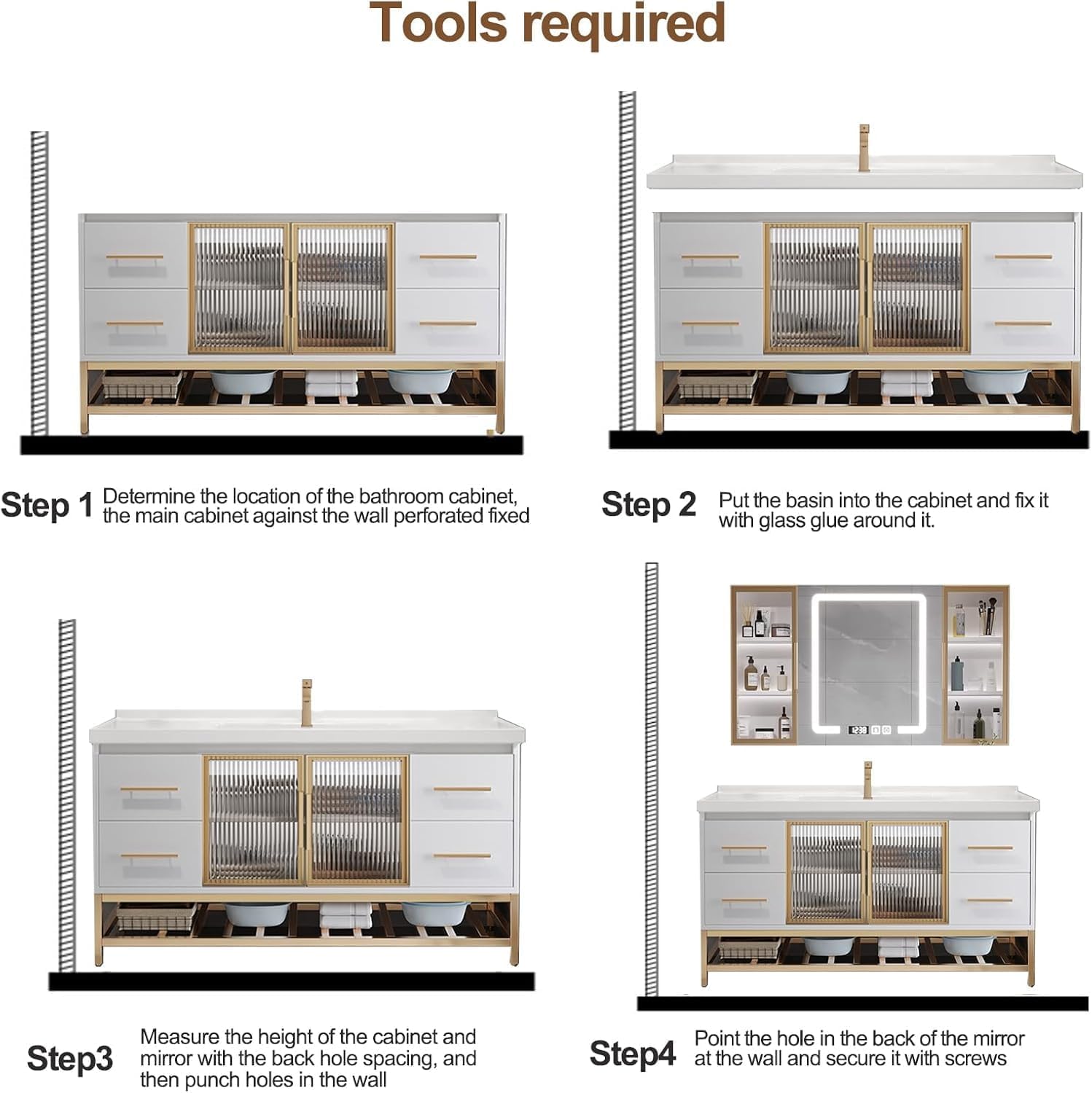 Tools required

Step 1 Determine the location of the bathroom cabinet, the main cabinet against the wall perforated fixed

Step 2 Put the basin into the cabinet and fix it with glass glue around it.

Step3 Measure the height of the cabinet and mirror with the back hole spacing, and then punch holes in the wall

Step4 Point the hole in the back of the mirror at the wall and secure it with screws