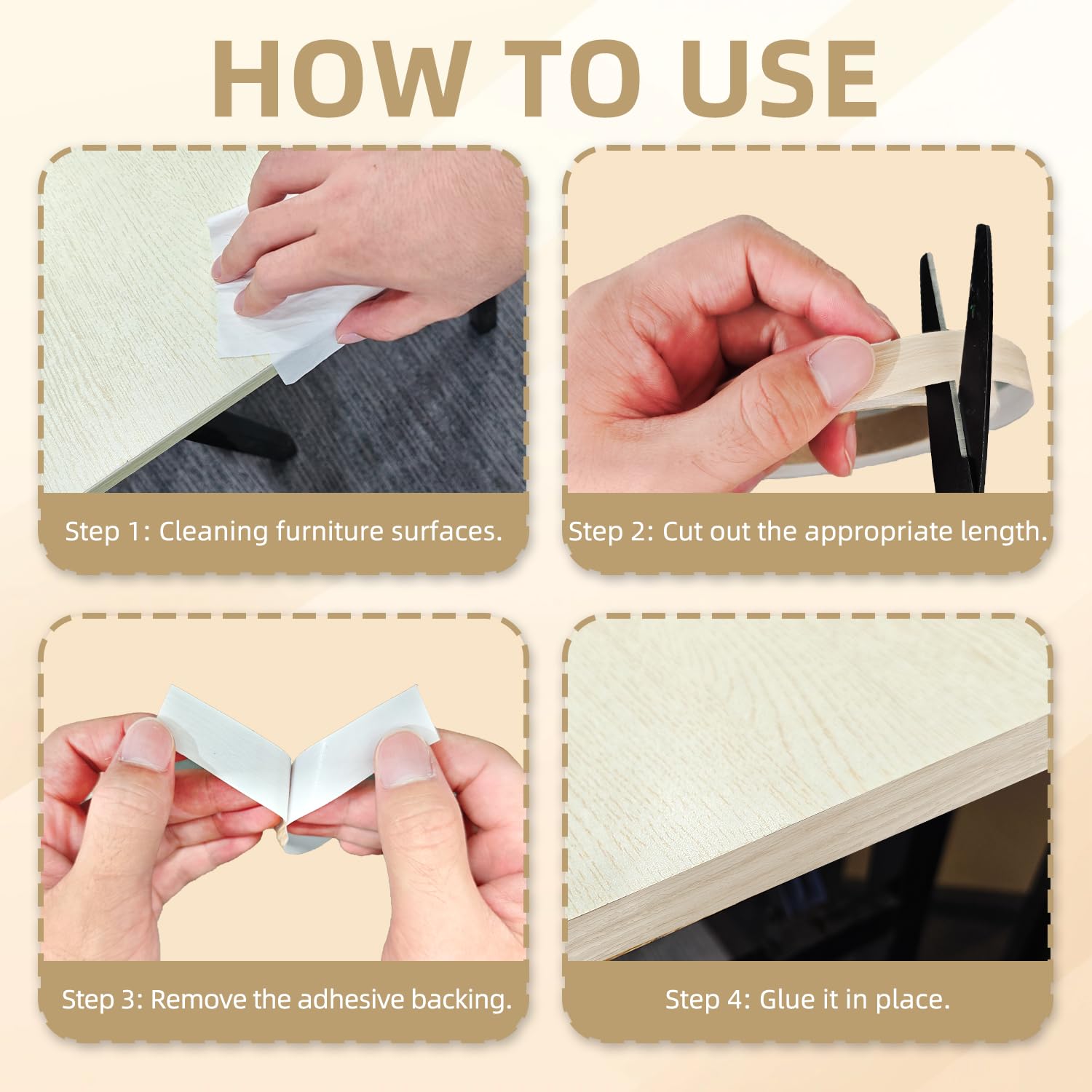 HOW TO USE

Step 1: Cleaning furniture surfaces.

Step 2: Cut out the appropriate length.

Step 3: Remove the adhesive backing.

Step 4: Glue it in place.