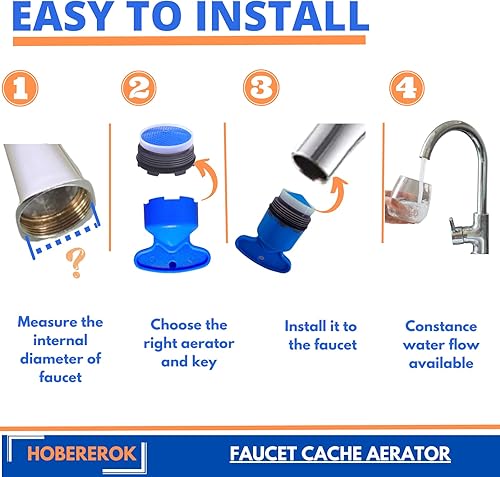 EASY TO INSTALL

1

2

3

4

?

Measure the internal diameter of faucet

Choose the right aerator and key

Install it to the faucet

Constance water flow available

HOBEREROK

FAUCET CACHE AERATOR