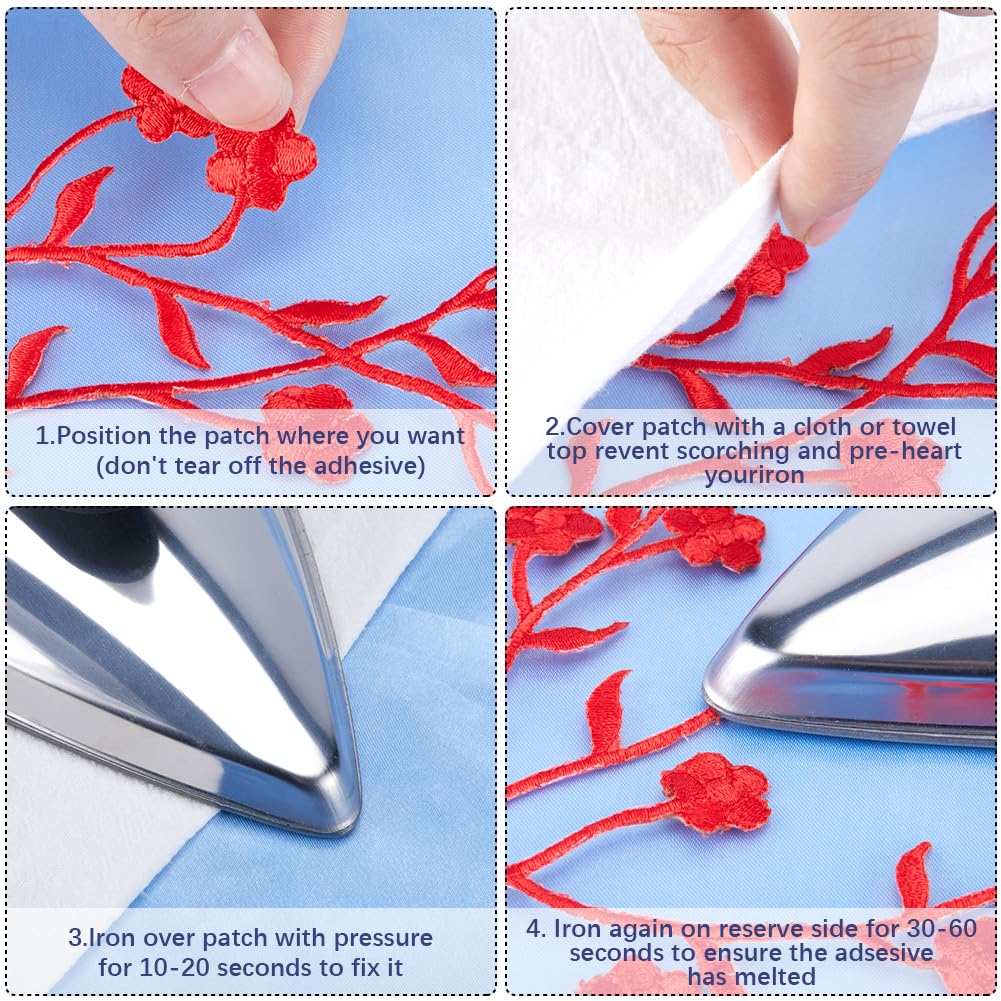 1.Position the patch where you want (don't tear off the adhesive)

2.Cover patch with a cloth or towel top revent scorching and pre-heart youriron

3.Iron over patch with pressure for 10-20 seconds to fix it

4. Iron again on reserve side for 30-60 seconds to ensure the adsesive has melted