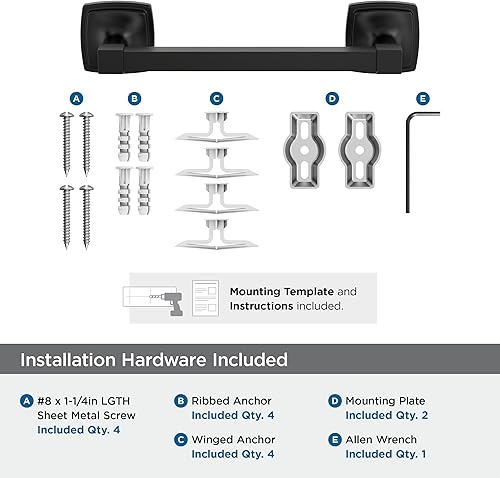 A B C D E

Mounting Template and Instructions included.

Installation Hardware Included

A #8 x 1-1/4in LGTH Sheet Metal Screw
Included Qty. 4

B Ribbed Anchor
Included Qty. 4

C Winged Anchor
Included Qty. 4

D Mounting Plate
Included Qty. 2

E Allen Wrench
Included Qty. 1