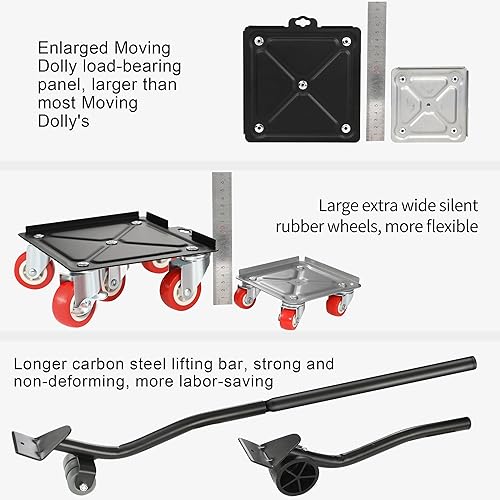 Enlarged Moving Dolly load-bearing panel, larger than most Moving Dolly's

Large extra wide silent rubber wheels, more flexible

Longer carbon steel lifting bar, strong and non-deforming, more labor-saving