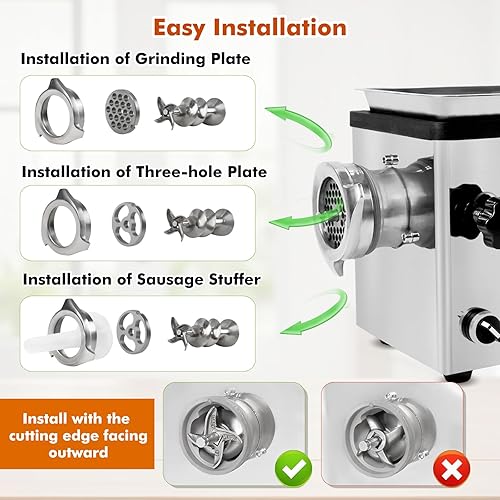 Easy Installation

Installation of Grinding Plate

Installation of Three-hole Plate

Installation of Sausage Stuffer

Install with the cutting edge facing outward