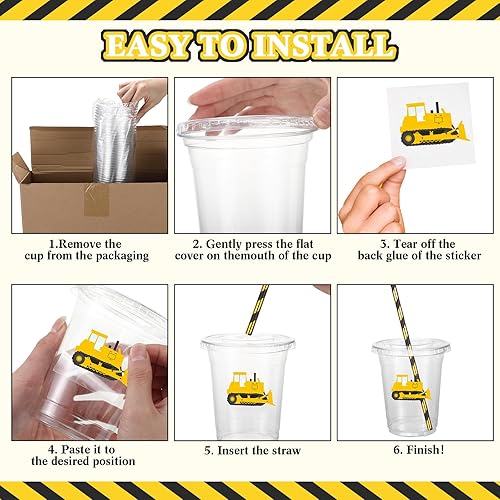 EASY TO INSTALL

1.Remove the cup from the packaging

2. Gently press the flat cover on themouth of the cup

3. Tear off the back glue of the sticker

4. Paste it to the desired position

5. Insert the straw

6. Finish!