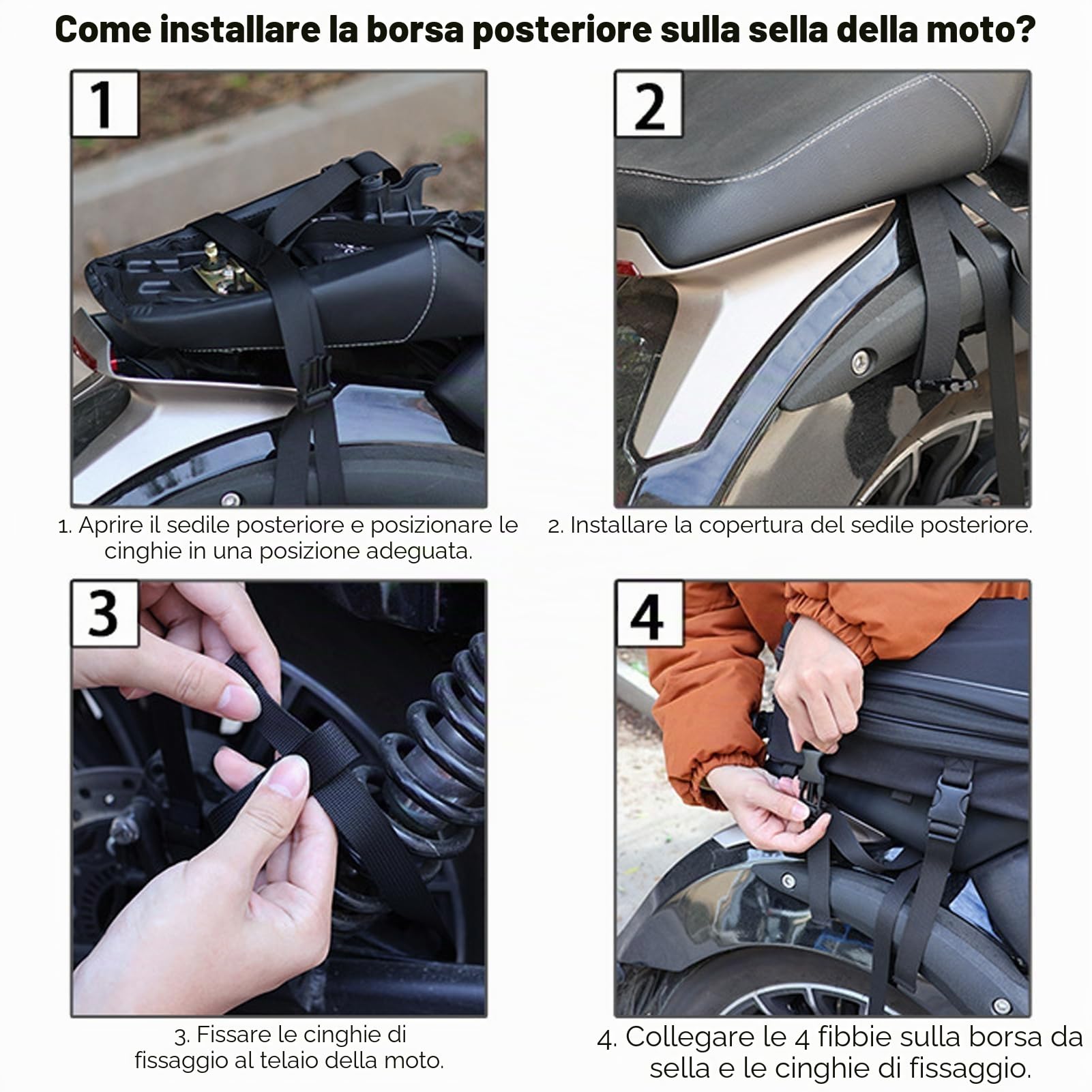 Come installare la borsa posteriore sulla sella della moto?

1

1. Aprire il sedile posteriore e posizionare le cinghie in una posizione adeguata.

2

2. Installare la copertura del sedile posteriore.

3

3. Fissare le cinghie di fissaggio al telaio della moto.

4

4. Collegare le 4 fibbie sulla borsa da sella e le cinghie di fissaggio.