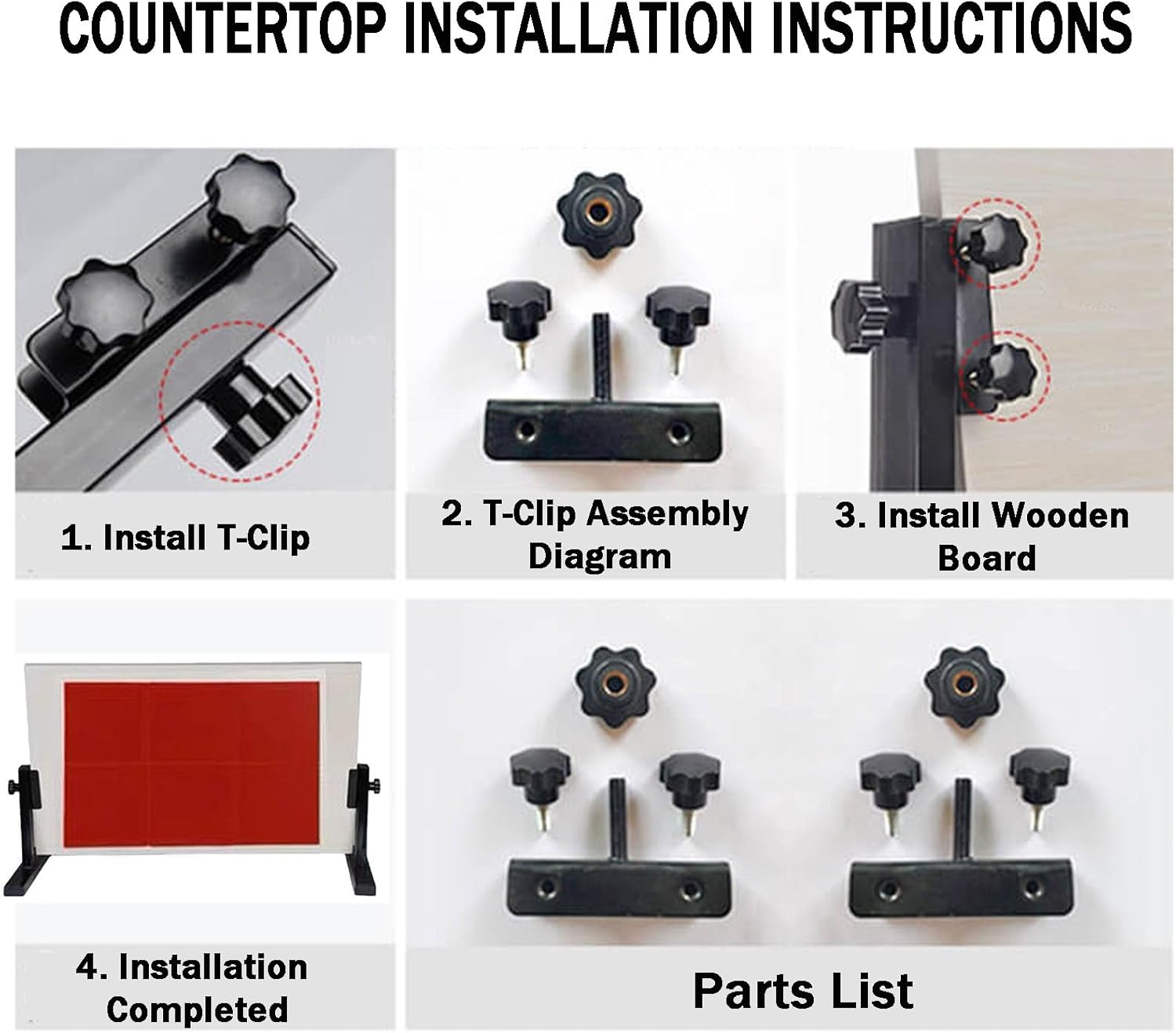 COUNTERTOP INSTALLATION INSTRUCTIONS

1. Install T-Clip

2. T-Clip Assembly Diagram

3. Install Wooden Board

4. Installation Completed

Parts List