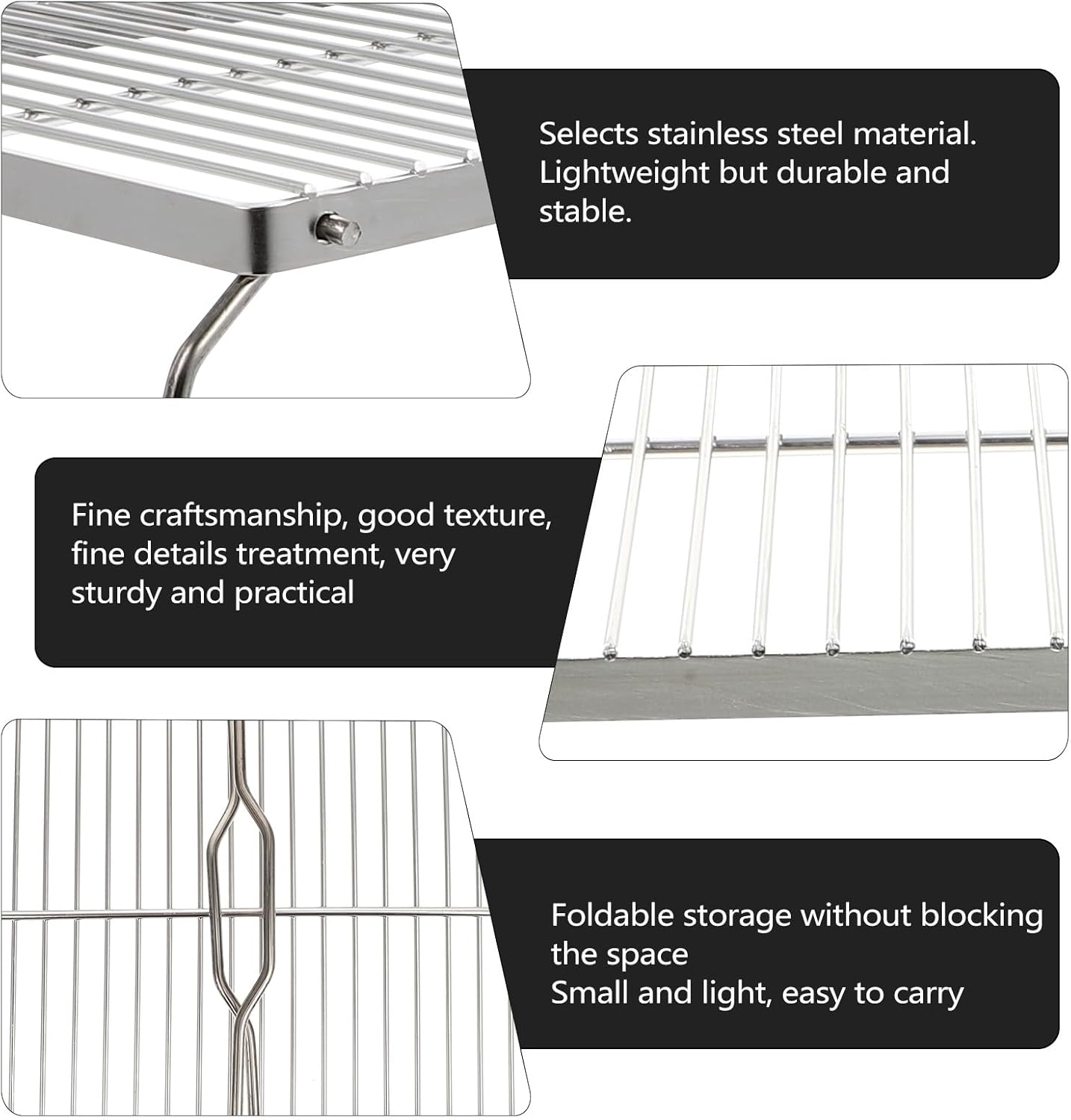 Selects stainless steel material. Lightweight but durable and stable.

Fine craftsmanship, good texture, fine details treatment, very sturdy and practical

Foldable storage without blocking the space
Small and light, easy to carry