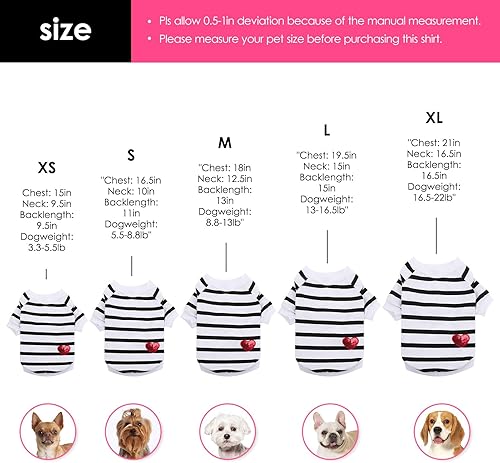 size

• Pls allow 0.5-1in deviation because of the manual measurement.
• Please measure your pet size before purchasing this shirt.

XS
Chest: 15in
Neck: 9.5in
Backlength: 9.5in
Dogweight: 3.3-5.5lb

S
"Chest: 16.5in
Neck: 10in
Backlength: 11in
Dogweight: 5.5-8.8lb"

M
"Chest: 18in
Neck: 12.5in
Backlength: 13in
Dogweight: 8.8-13lb"

L
"Chest: 19.5in
Neck: 15in
Backlength: 15in
Dogweight: 13-16.5lb"

XL
"Chest: 21in
Neck: 16.5in
Backlength: 16.5in
Dogweight: 16.5-22lb"