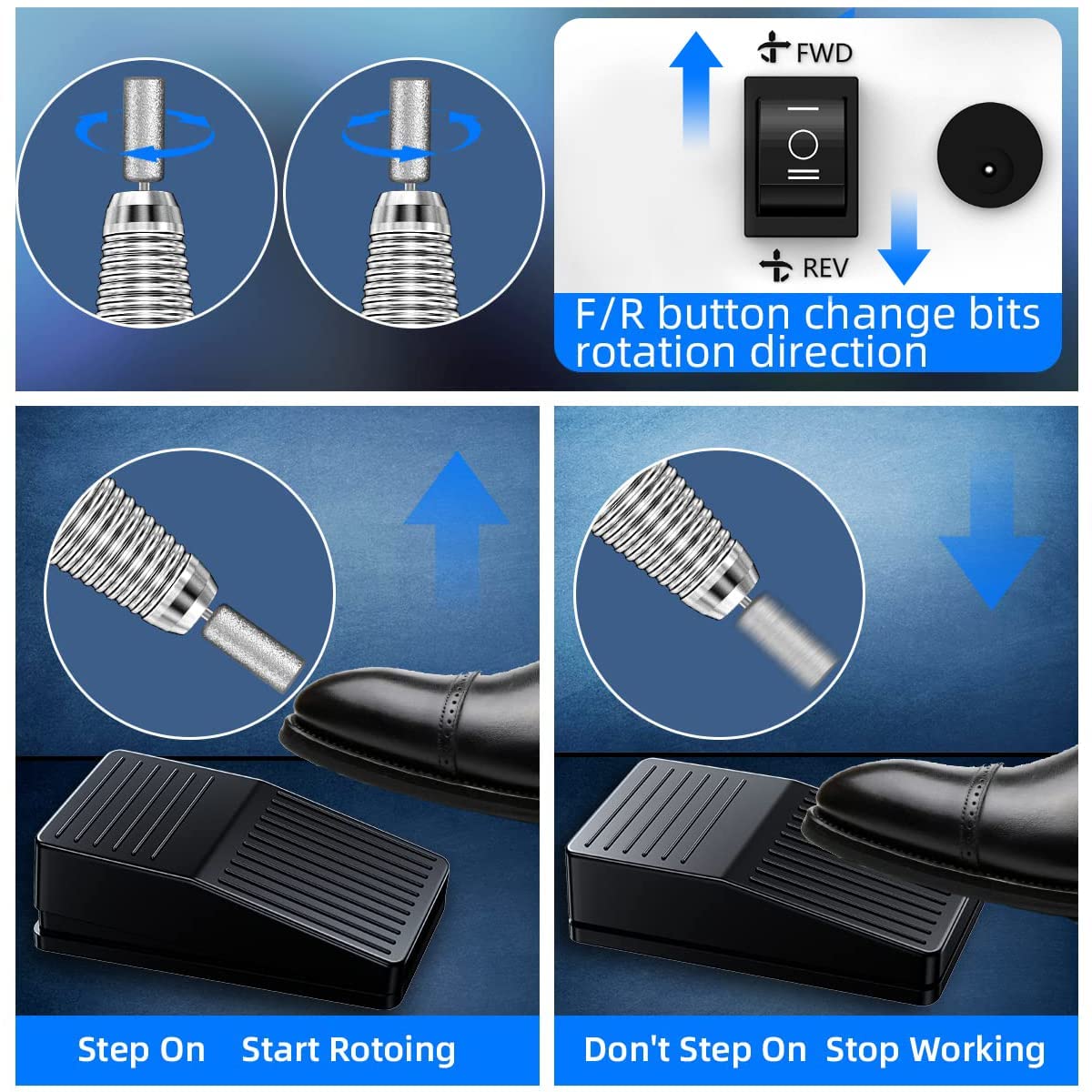 FWD

REV

F/R button change bits rotation direction

Step On Start Rotoing

Don't Step On Stop Working