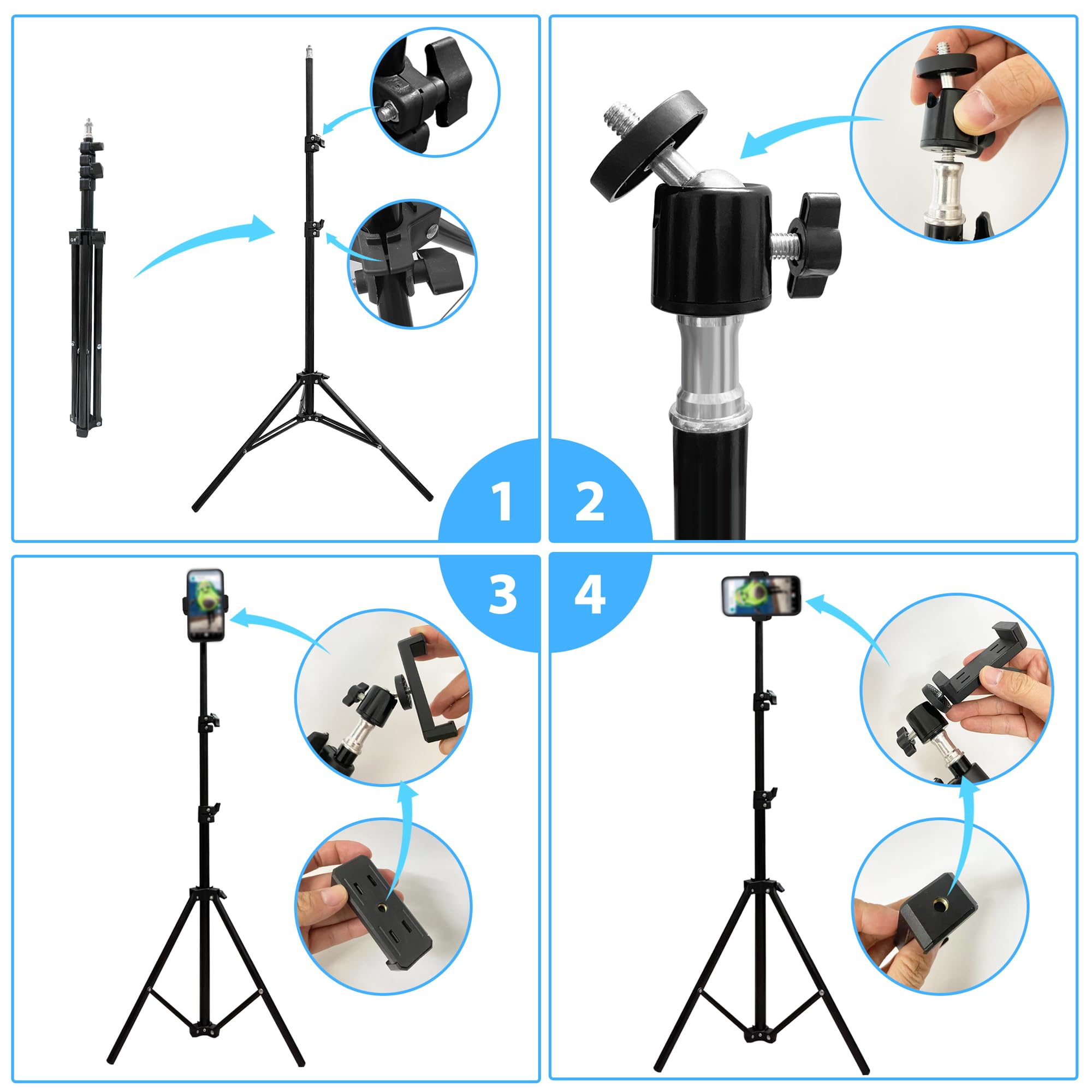 1
2
3
4