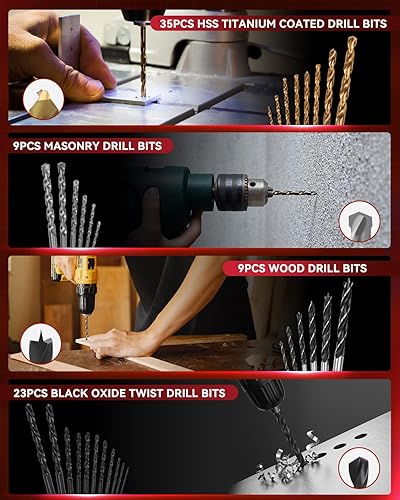 35PCS HSS TITANIUM COATED DRILL BITS

9PCS MASONRY DRILL BITS

9PCS WOOD DRILL BITS

23PCS BLACK OXIDE TWIST DRILL BITS