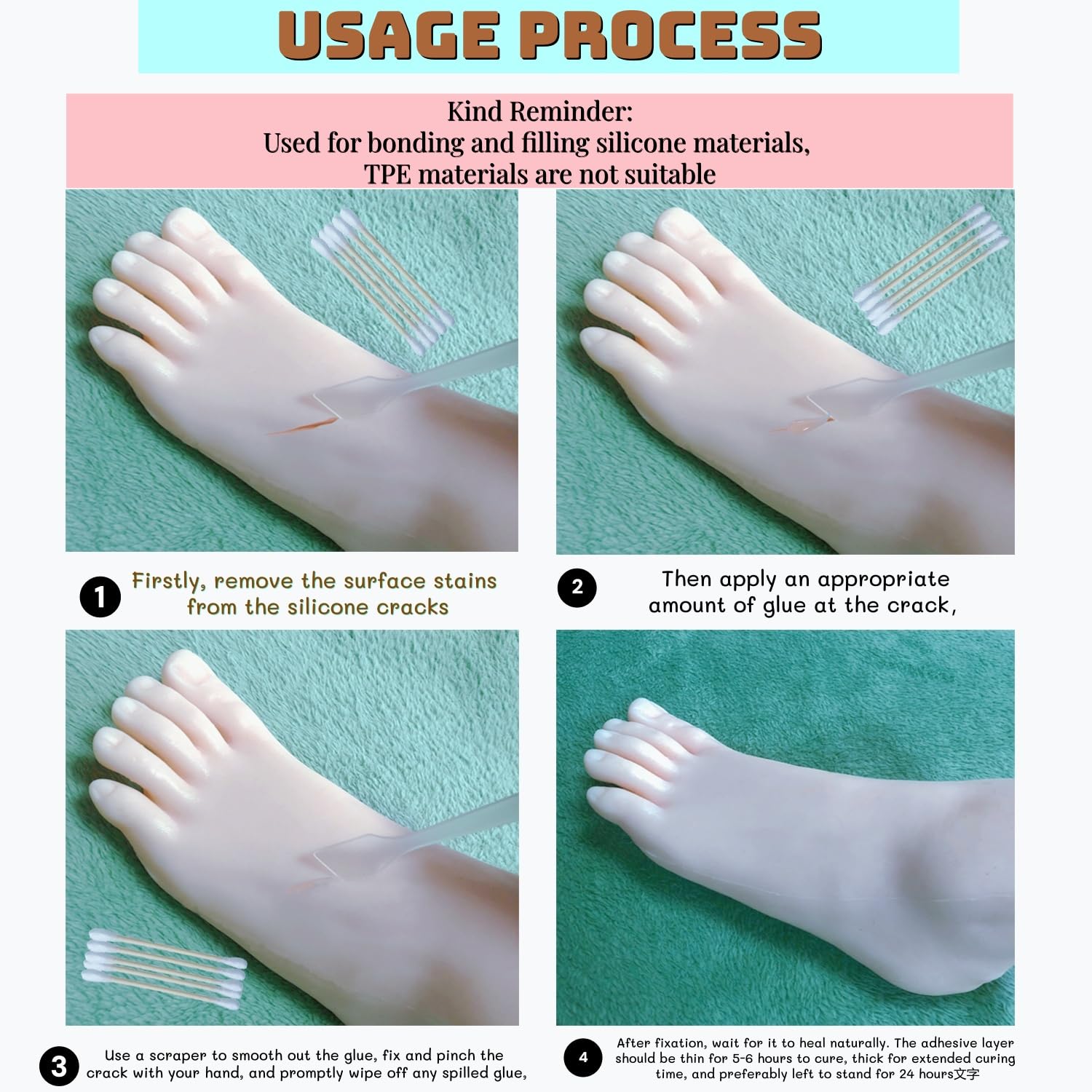 USAGE PROCESS

Kind Reminder:
Used for bonding and filling silicone materials,
TPE materials are not suitable

1 Firstly, remove the surface stains from the silicone cracks

2 Then apply an appropriate amount of glue at the crack,

3 Use a scraper to smooth out the glue, fix and pinch the crack with your hand, and promptly wipe off any spilled glue,

4 After fixation, wait for it to heal naturally. The adhesive layer should be thin for 5-6 hours to cure, thick for extended curing time, and preferably left to stand for 24 hours文字