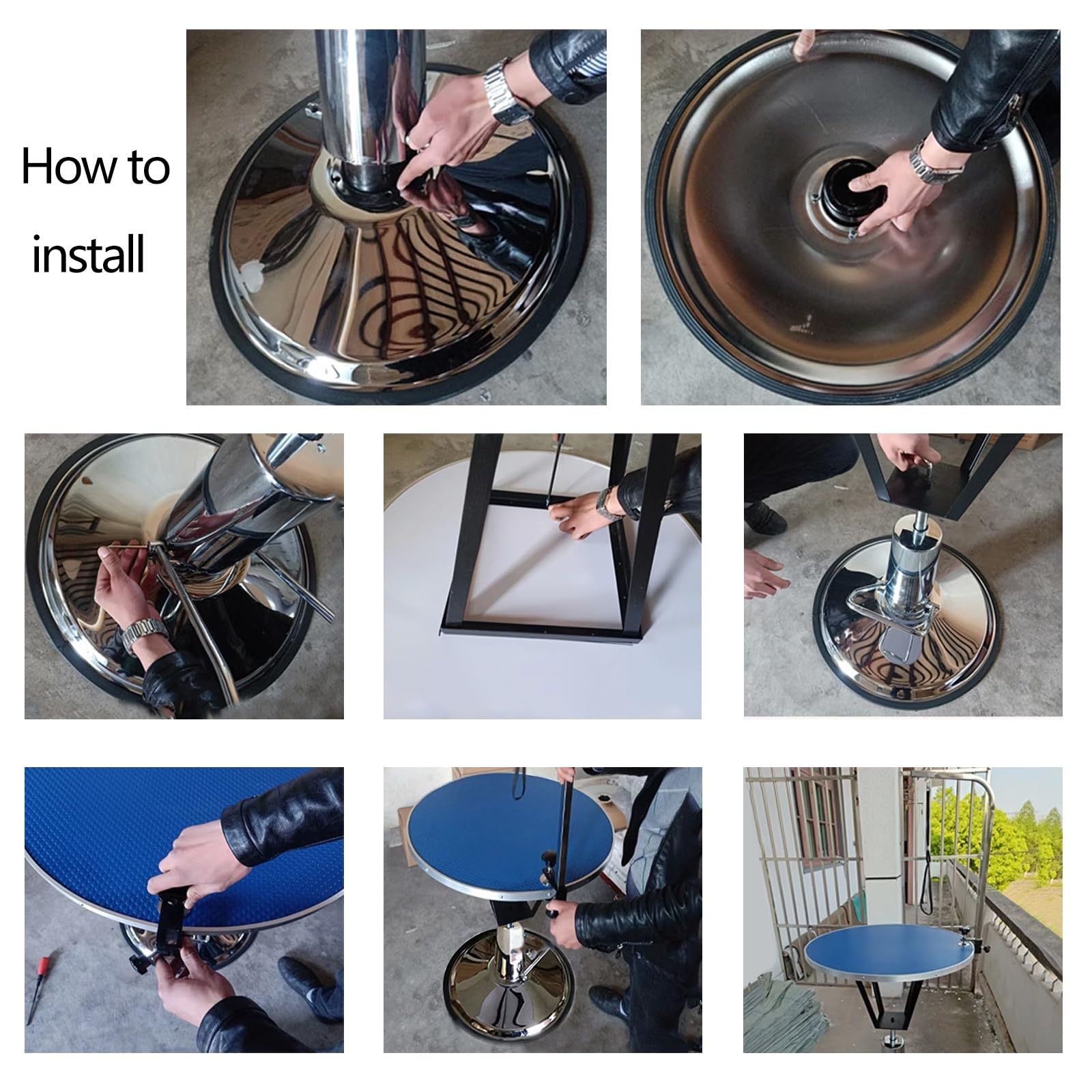 How to install