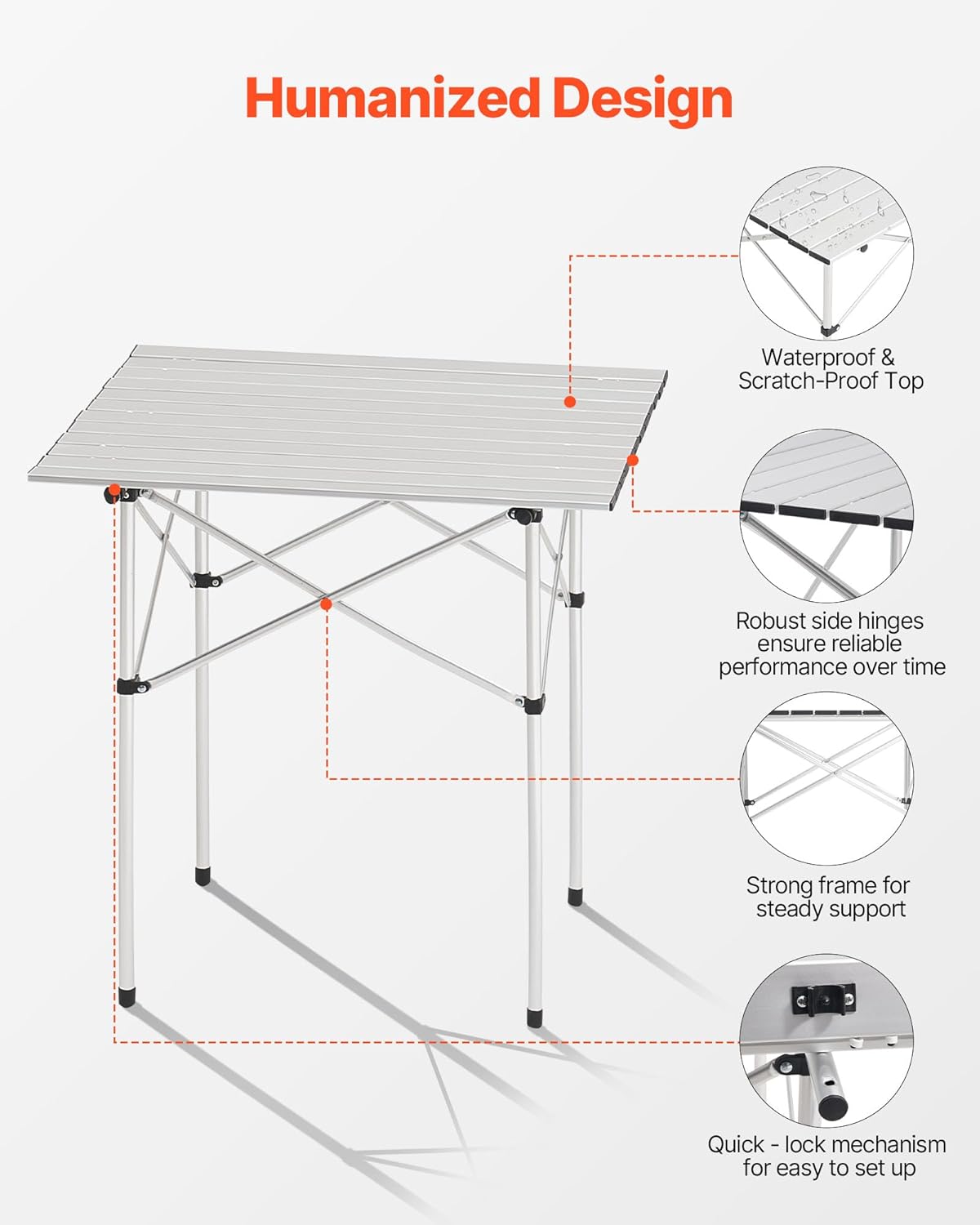 Humanized Design

Waterproof & Scratch-Proof Top

Robust side hinges ensure reliable performance over time

Strong frame for steady support

Quick - lock mechanism for easy to set up