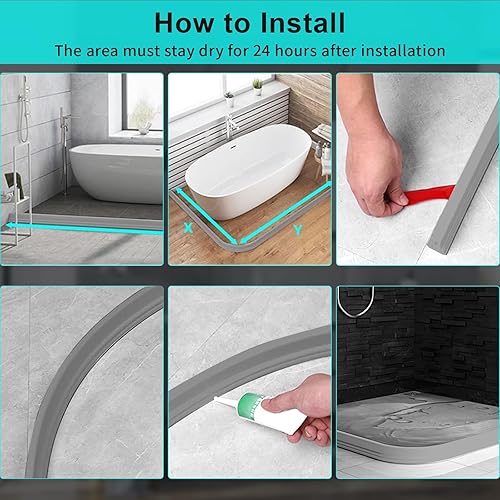 How to Install

The area must stay dry for 24 hours after installation

X

Y