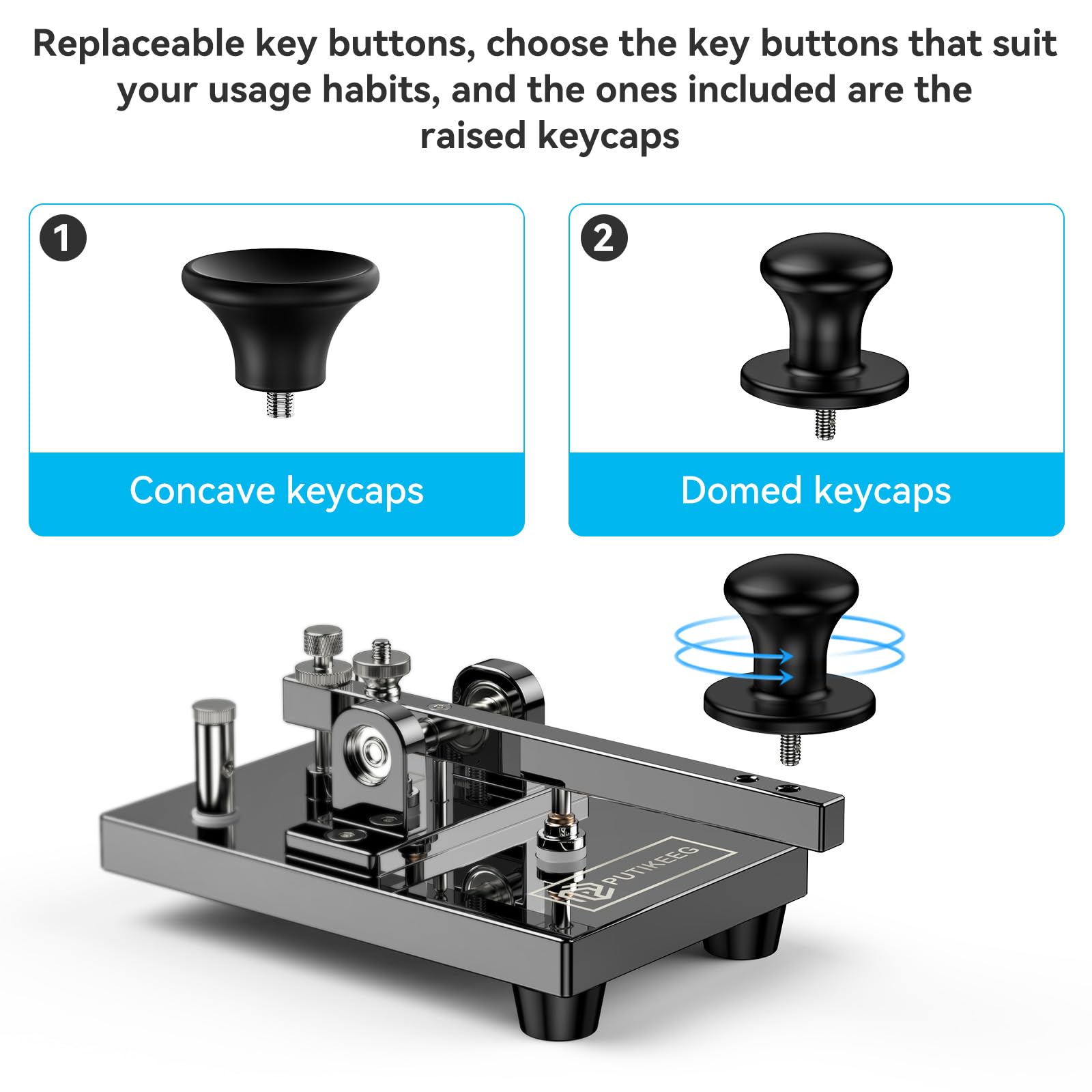 Replaceable key buttons, choose the key buttons that suit your usage habits, and the ones included are the raised keycaps

1

Concave keycaps

2

Domed keycaps

PUTIKEEG