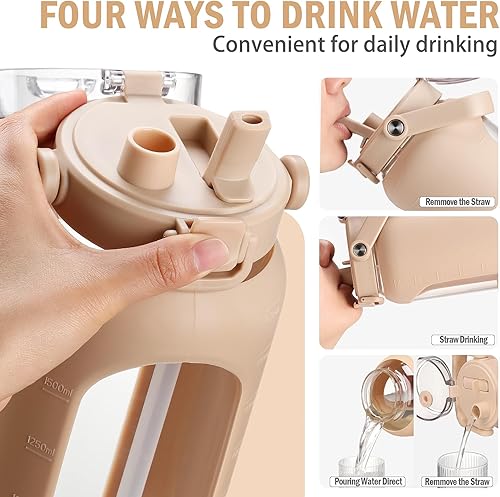 FOUR WAYS TO DRINK WATER
Convenient for daily drinking

1500ml
1250ml

Remmove the Straw

Straw Drinking

Pouring Water Direct

Remmove the Straw