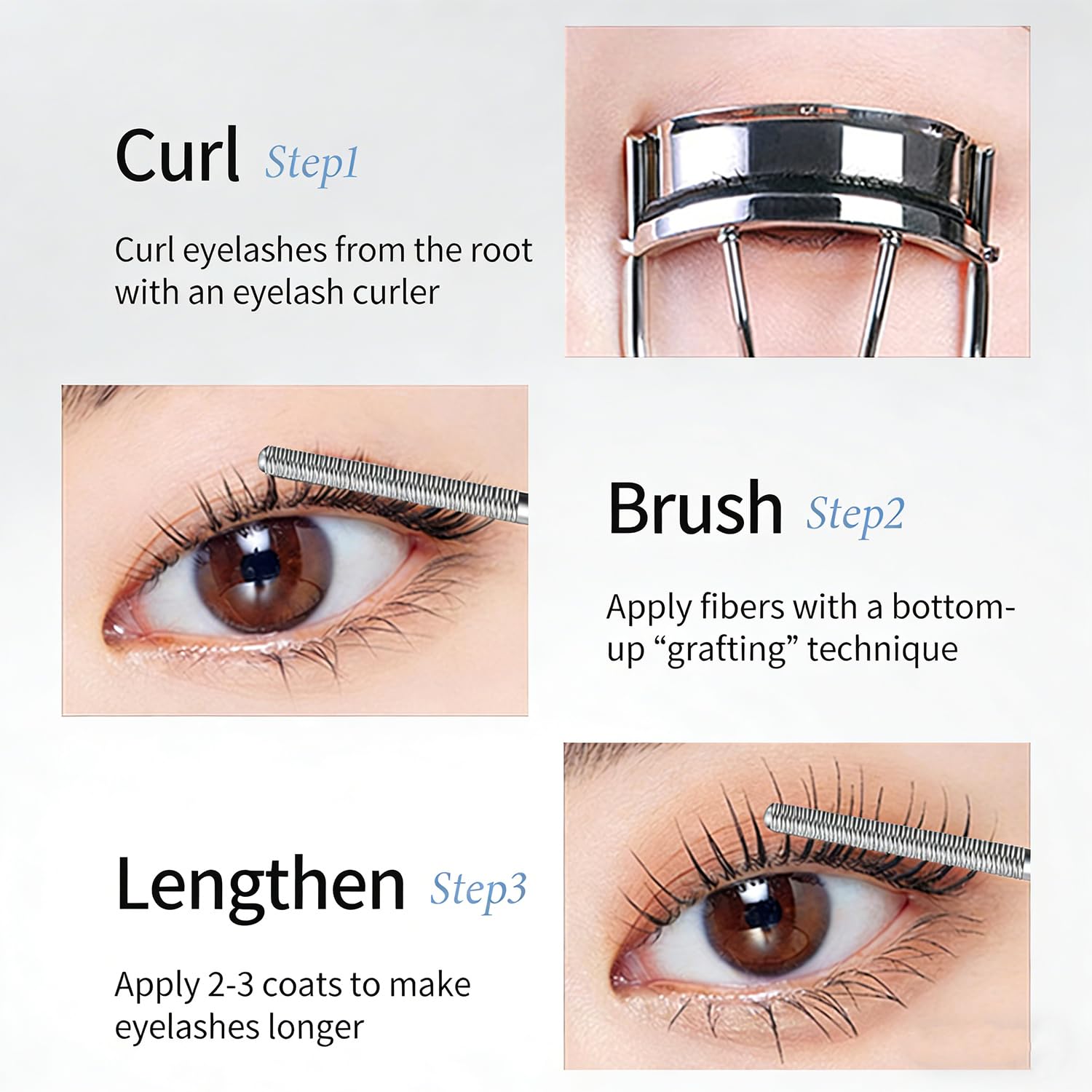 Curl Step1

Curl eyelashes from the root with an eyelash curler

Brush Step2

Apply fibers with a bottom-up “grafting” technique

Lengthen Step3

Apply 2-3 coats to make eyelashes longer