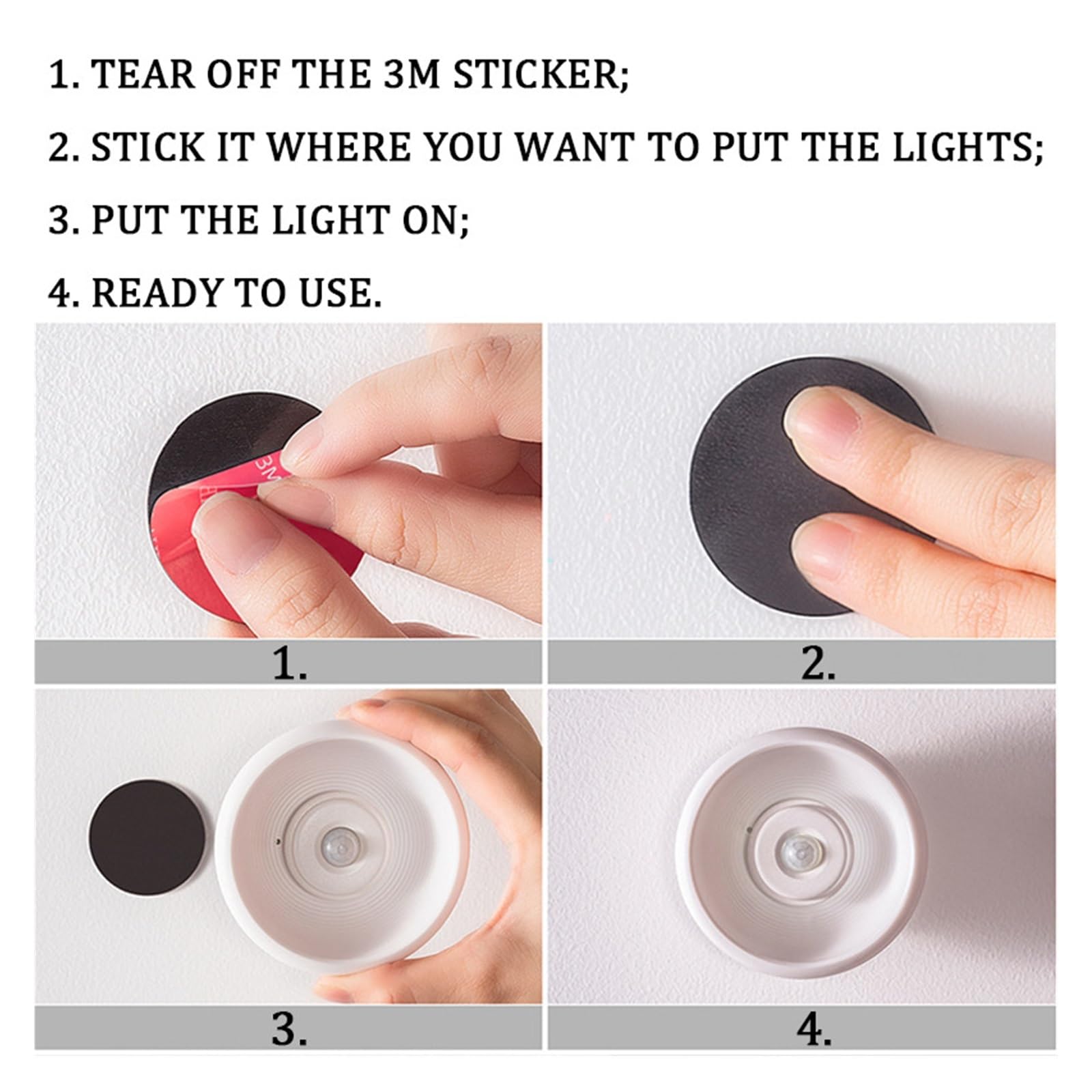 1. TEAR OFF THE 3M STICKER;

2. STICK IT WHERE YOU WANT TO PUT THE LIGHTS;

3. PUT THE LIGHT ON;

4. READY TO USE.

3M

1.

2.

3.

4.