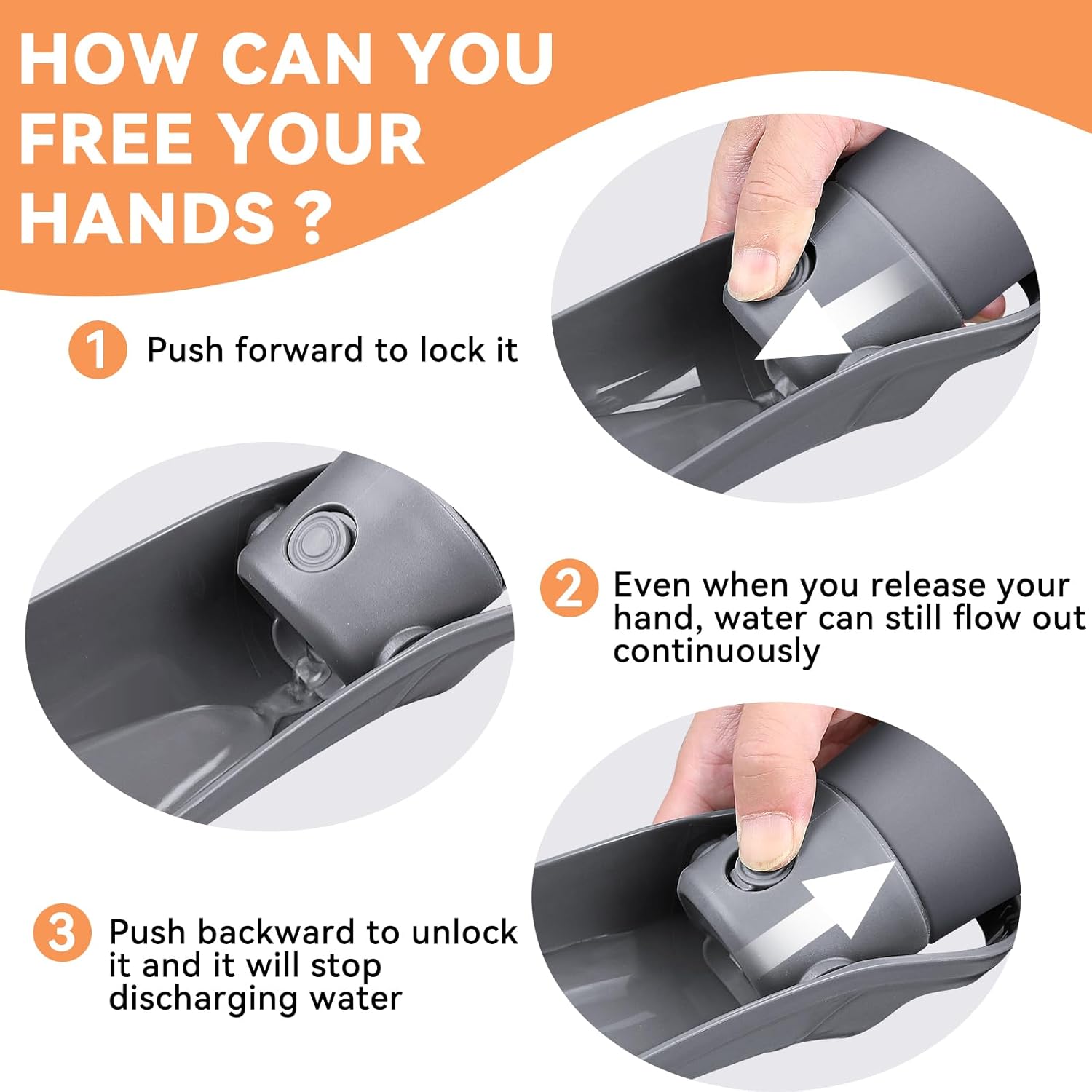 HOW CAN YOU FREE YOUR HANDS ?

1 Push forward to lock it

2 Even when you release your hand, water can still flow out continuously

3 Push backward to unlock it and it will stop discharging water