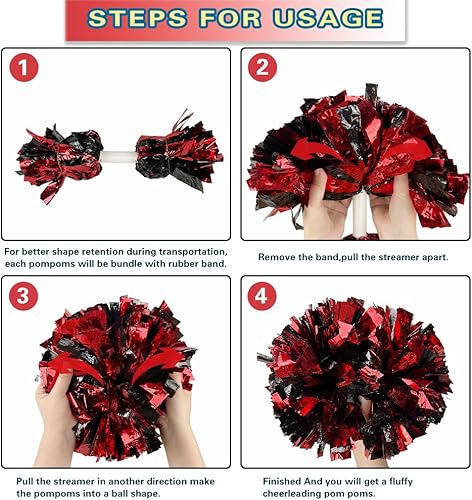 STEPS FOR USAGE

1

For better shape retention during transportation, each pompoms will be bundle with rubber band.

2

Remove the band,pull the streamer apart.

3

Pull the streamer in another direction make the pompoms into a ball shape.

4

Finished And you will get a fluffy cheerleading pom poms.