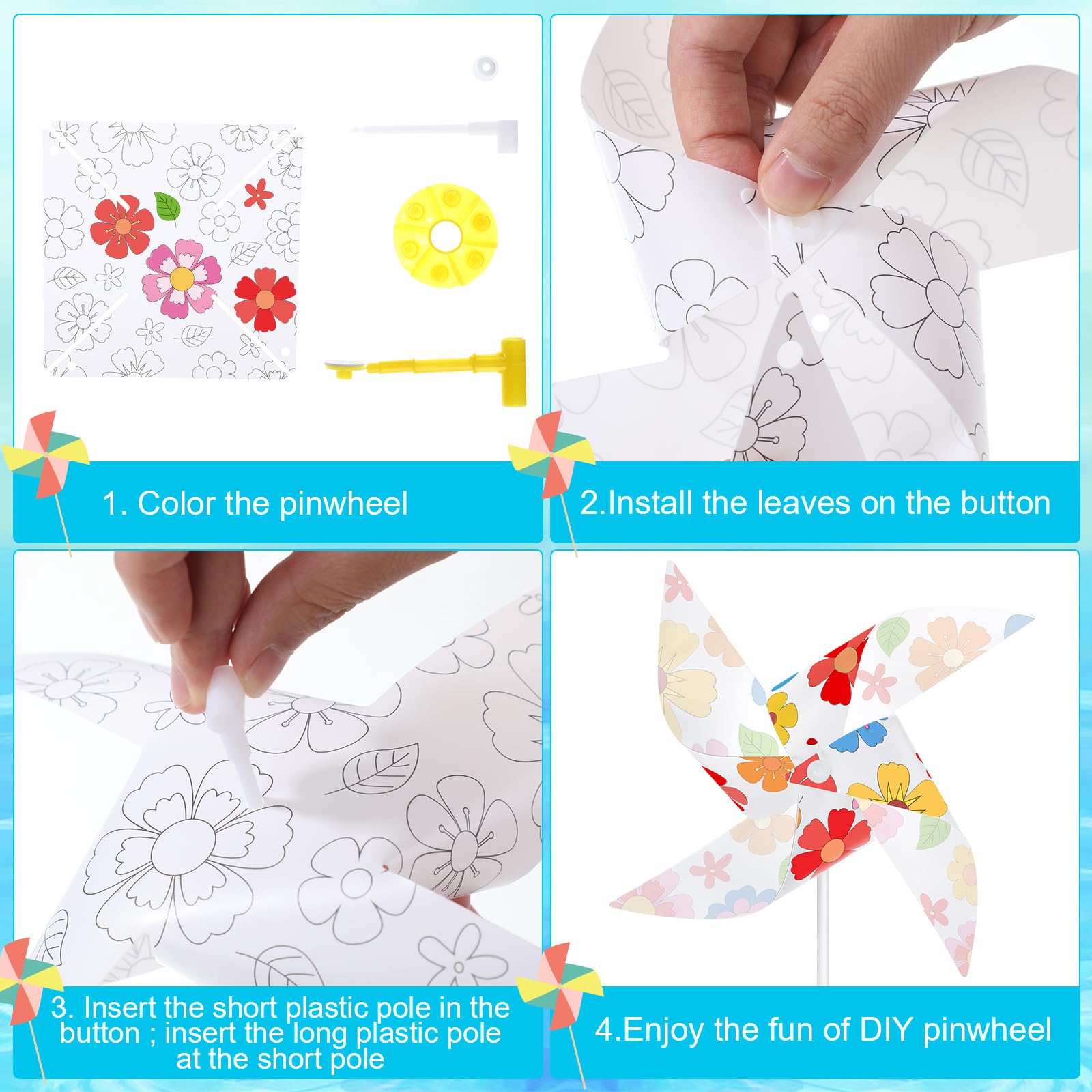 1. Color the pinwheel

2.Install the leaves on the button

3. Insert the short plastic pole in the button ; insert the long plastic pole at the short pole

4.Enjoy the fun of DIY pinwheel