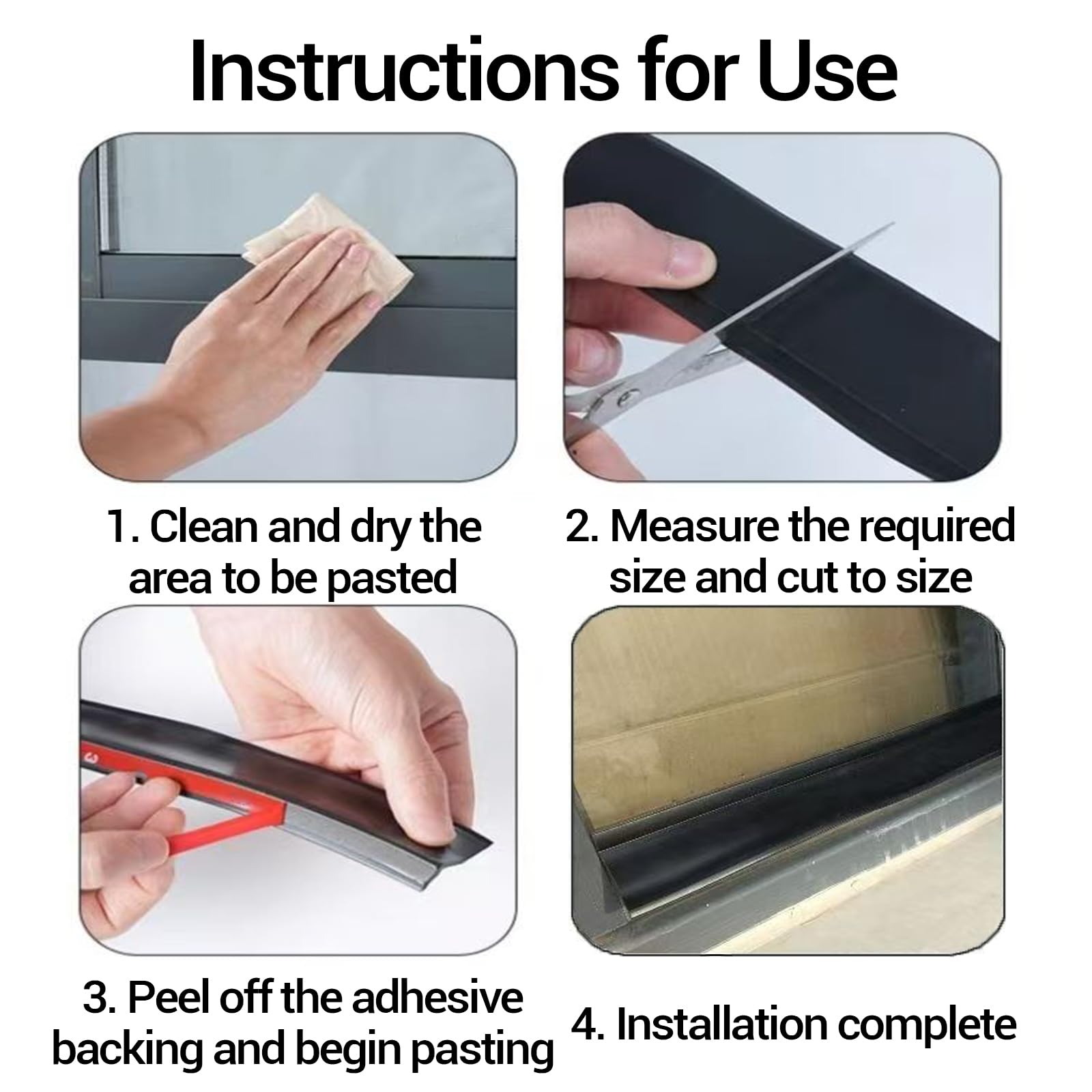 Instructions for Use

1. Clean and dry the area to be pasted

2. Measure the required size and cut to size

3. Peel off the adhesive backing and begin pasting

4. Installation complete