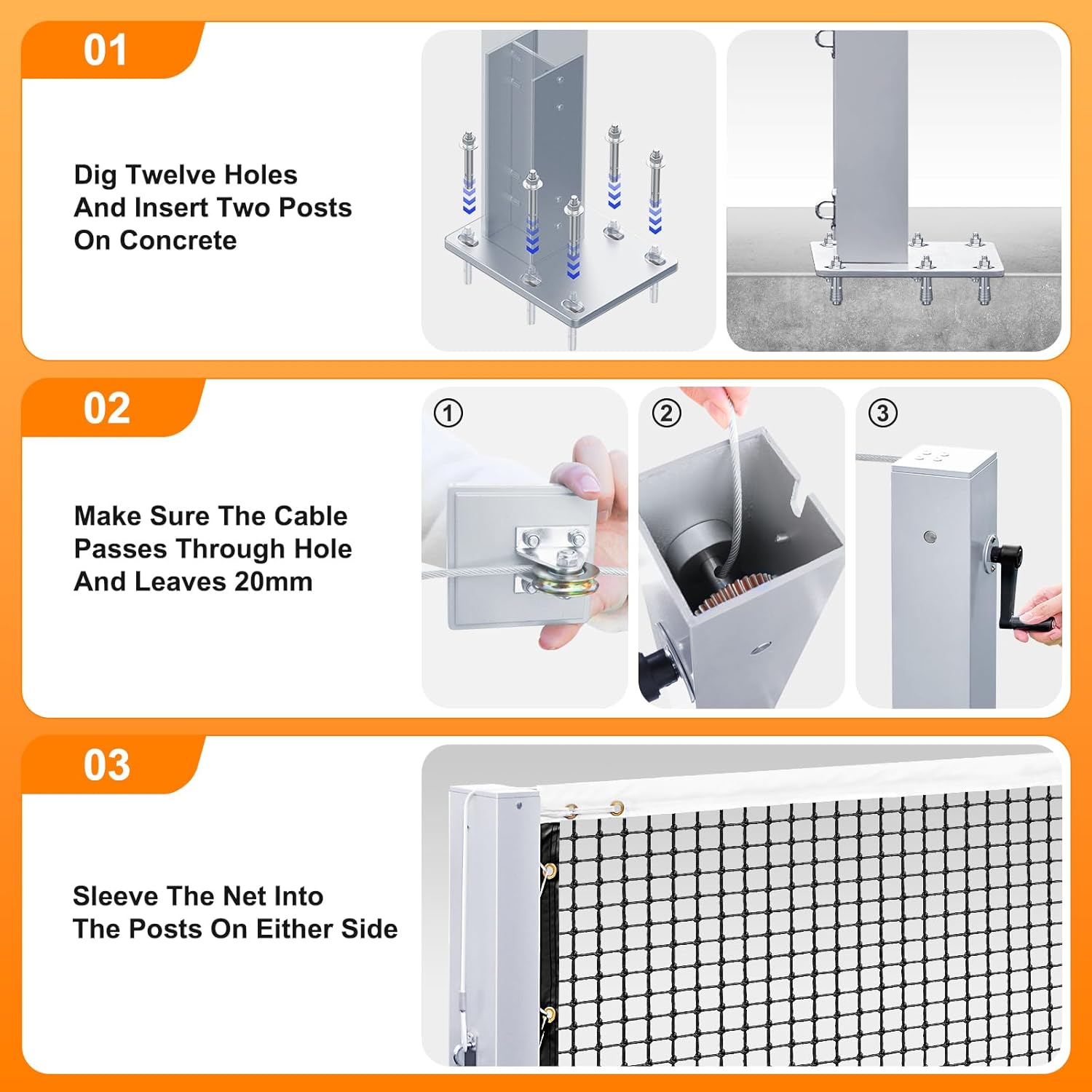 01

Dig Twelve Holes And Insert Two Posts On Concrete

02

Make Sure The Cable Passes Through Hole And Leaves 20mm

①

②

③

03

Sleeve The Net Into The Posts On Either Side