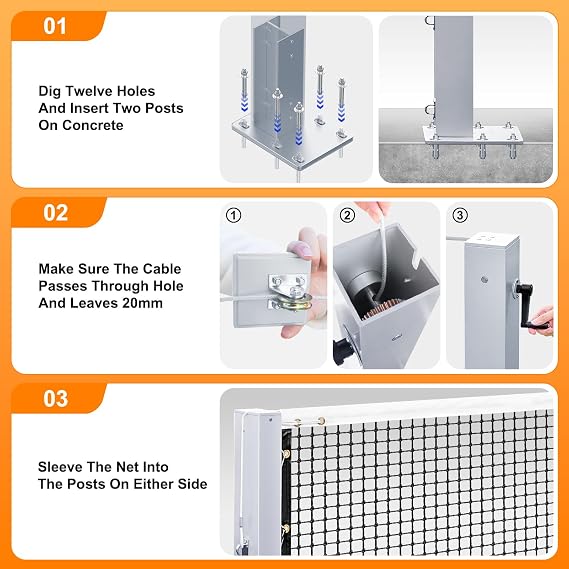 01

Dig Twelve Holes And Insert Two Posts On Concrete

02

Make Sure The Cable Passes Through Hole And Leaves 20mm

①

②

③

03

Sleeve The Net Into The Posts On Either Side