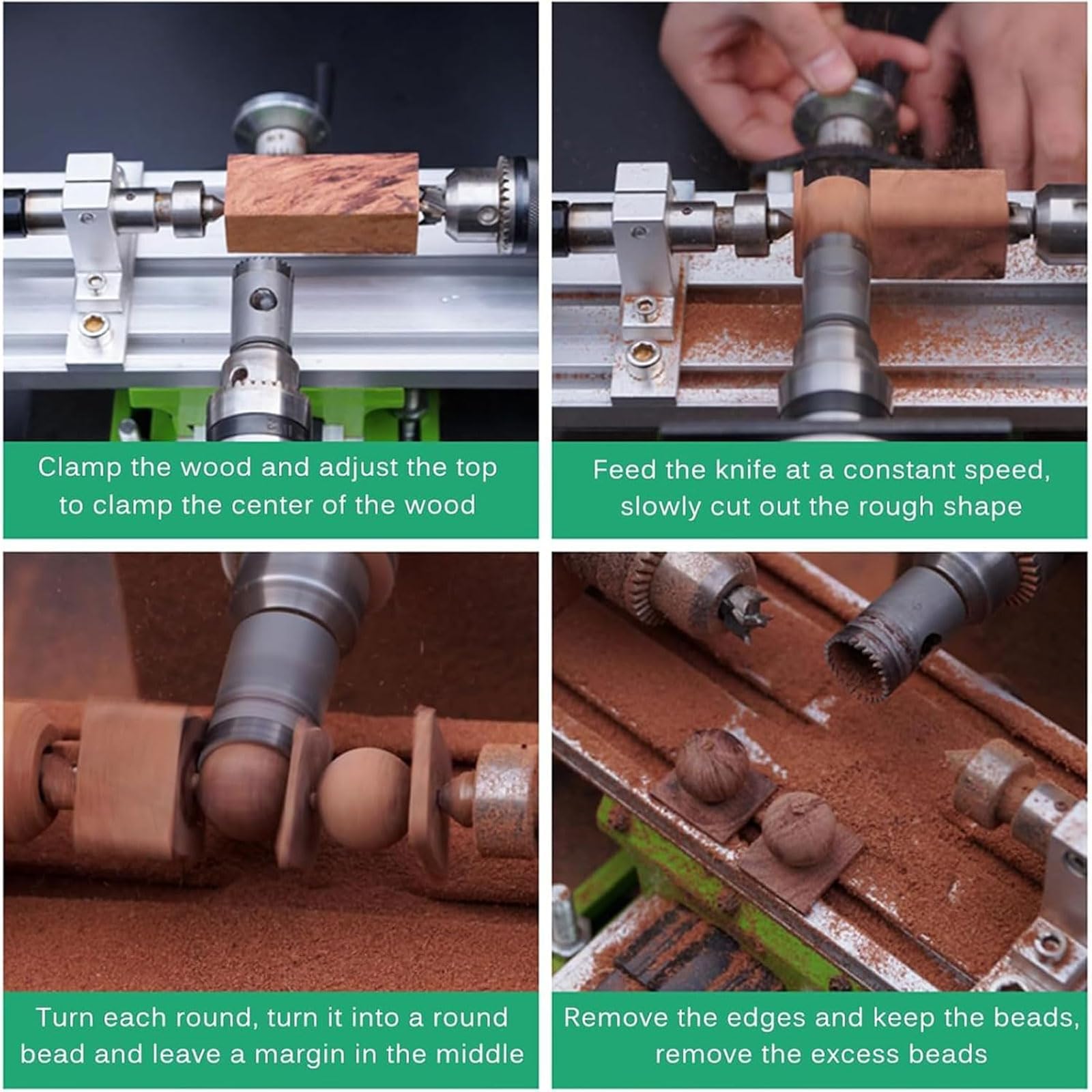 Clamp the wood and adjust the top to clamp the center of the wood

Feed the knife at a constant speed, slowly cut out the rough shape

Turn each round, turn it into a round bead and leave a margin in the middle

Remove the edges and keep the beads, remove the excess beads